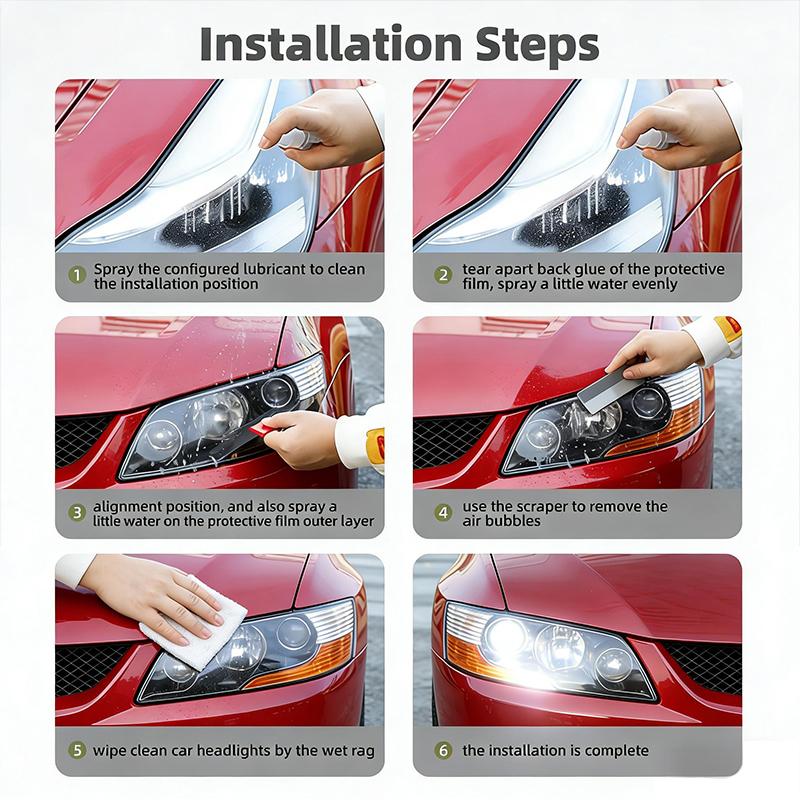 Installation Steps

1 Spray the configured lubricant to clean the installation position

2 tear apart back glue of the protective film, spray a little water evenly

3 alignment position, and also spray a little water on the protective film outer layer

4 use the scraper to remove the air bubbles

5 wipe clean car headlights by the wet rag

6 the installation is complete