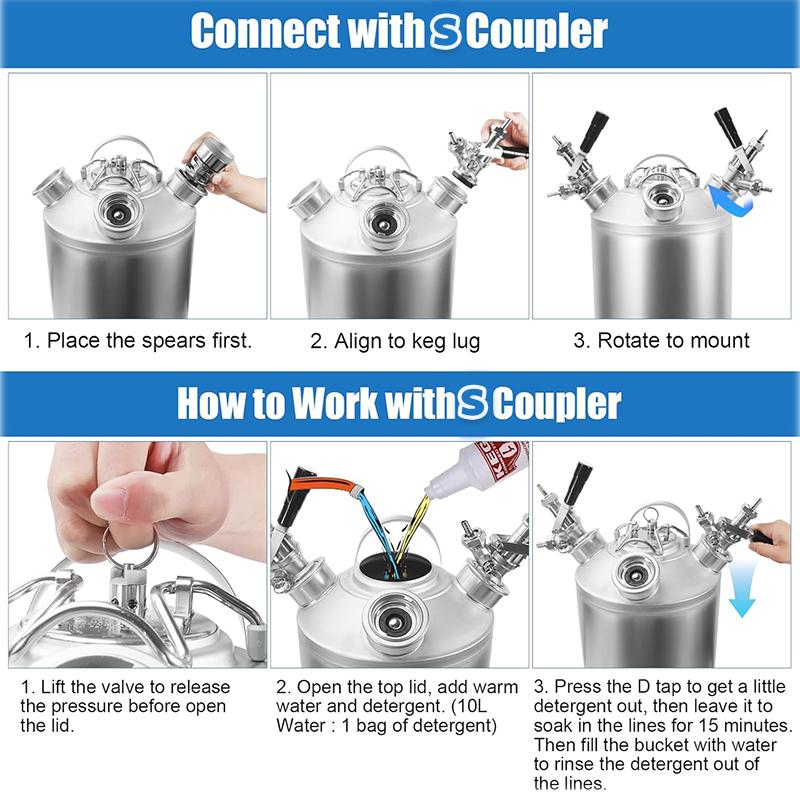 Connect with S Coupler

1. Place the spears first.

2. Align to keg lug

3. Rotate to mount

How to Work with S Coupler

1. Lift the valve to release the pressure before open the lid.

2. Open the top lid, add warm water and detergent. (10L Water : 1 bag of detergent)

3. Press the D tap to get a little detergent out, then leave it to soak in the lines for 15 minutes. Then fill the bucket with water to rinse the detergent out of the lines.