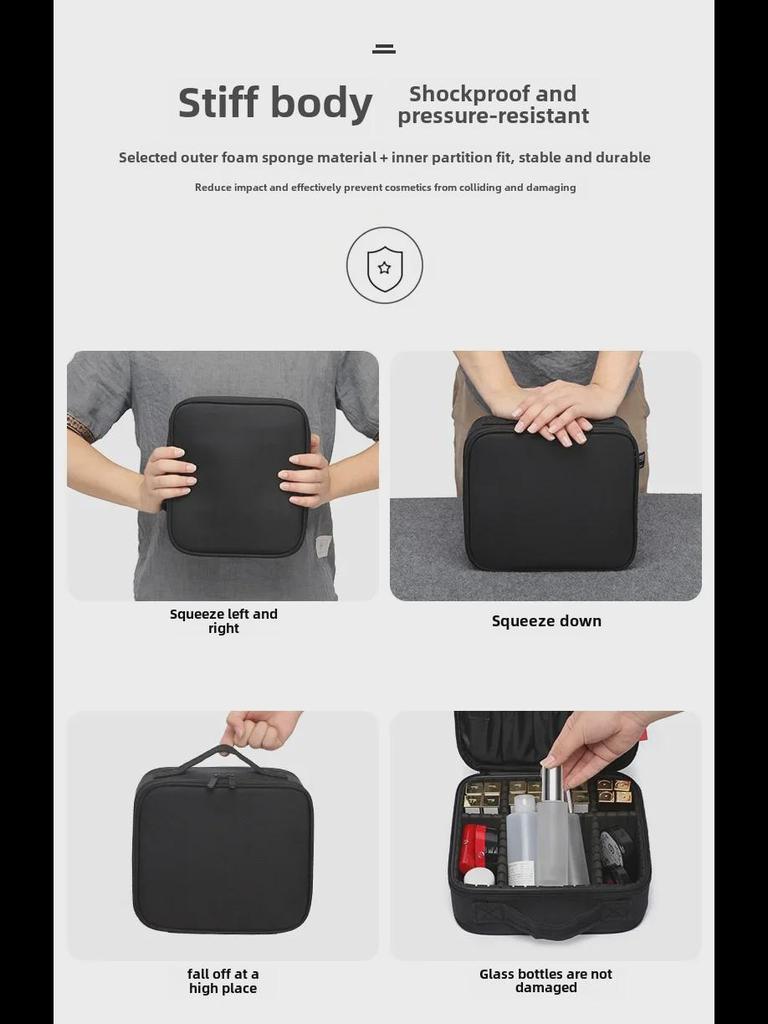 Stiff body
Shockproof and pressure-resistant

Selected outer foam sponge material + inner partition fit, stable and durable

Reduce impact and effectively prevent cosmetics from colliding and damaging

Squeeze left and right

Squeeze down

fall off at a high place

Glass bottles are not damaged