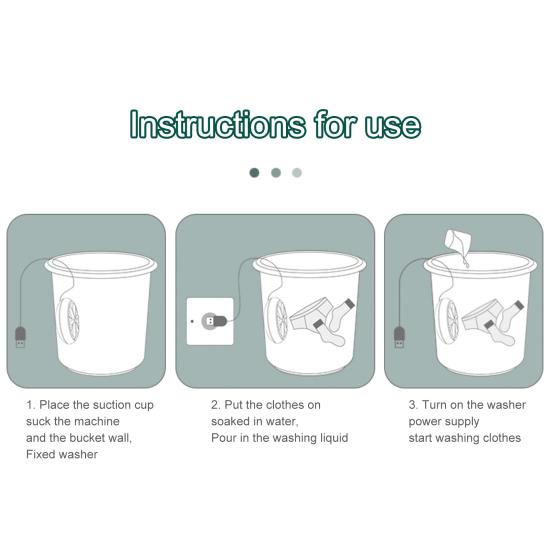 Instructions for use

1. Place the suction cup suck the machine and the bucket wall, Fixed washer

2. Put the clothes on soaked in water, Pour in the washing liquid

3. Turn on the washer power supply start washing clothes