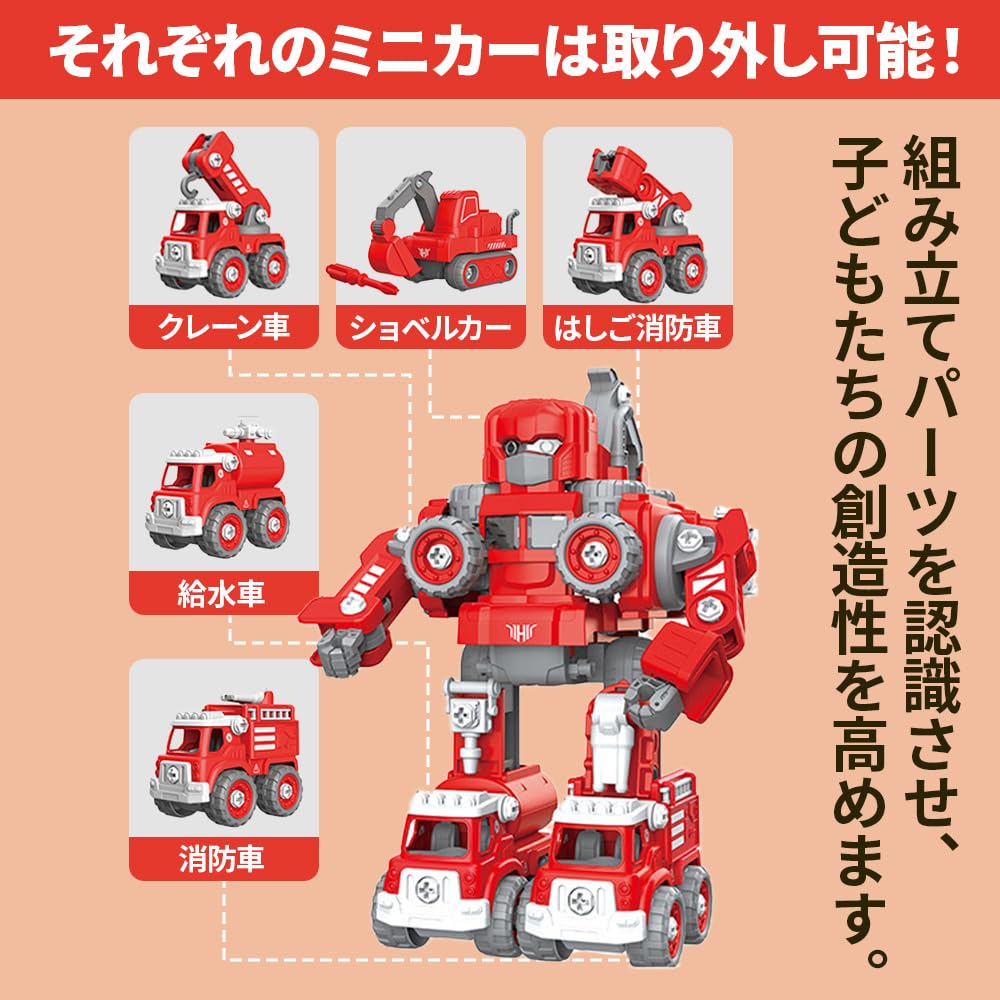 それぞれのミニカーは取り外し可能！

クレーン車

ショベルカー

はしご消防車

給水車

消防車

組み立てパーツを認識させ、子どもたちの創造性を高めます。