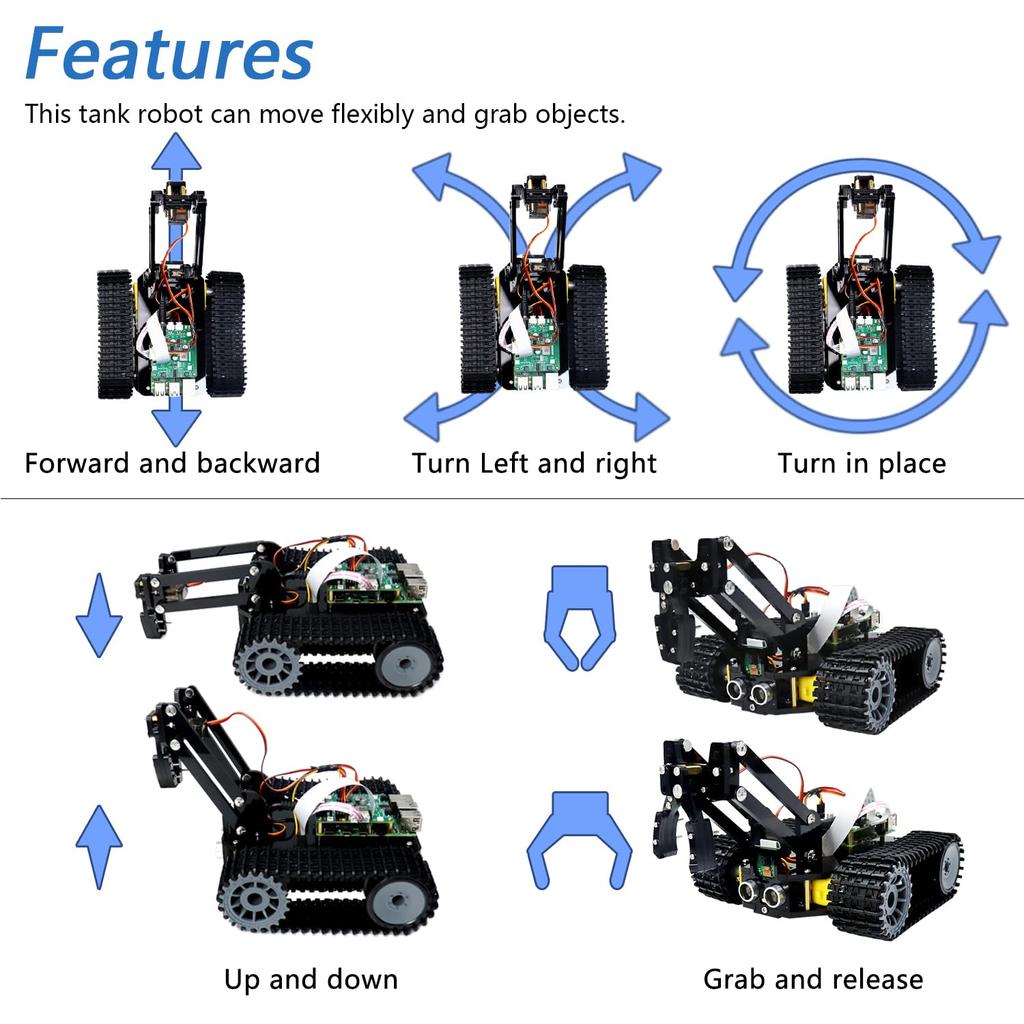 Features

This tank robot can move flexibly and grab objects.

Forward and backward

Turn Left and right

Turn in place

Up and down

Grab and release