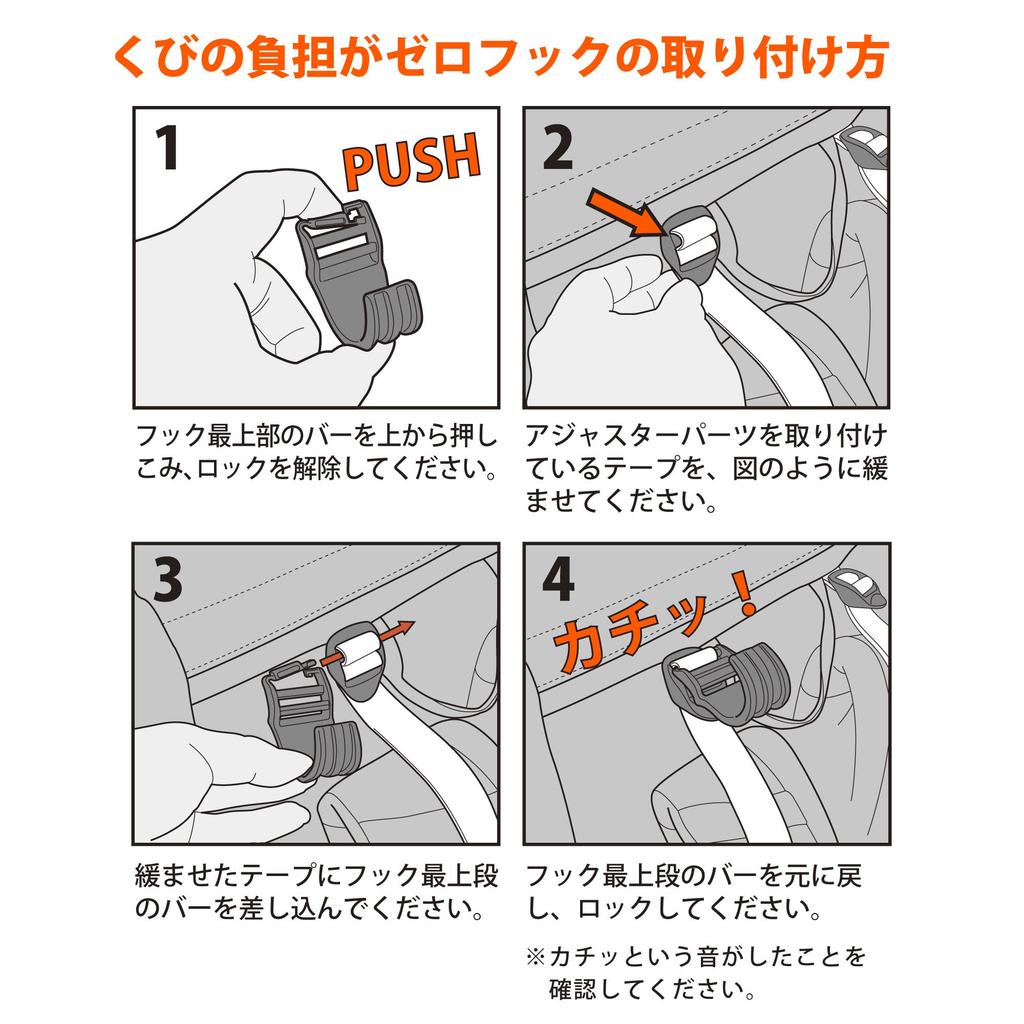 くびの負担がゼロフックの取り付け方

1

PUSH

フック最上部のバーを上から押しこみ、ロックを解除してください。

2

アジャスターパーツを取り付けているテープを、図のように緩ませてください。

3

緩ませたテープにフック最上段のバーを差し込んでください。

4

カチッ！

フック最上段のバーを元に戻し、ロックしてください。

※カチッという音がしたことを確認してください。