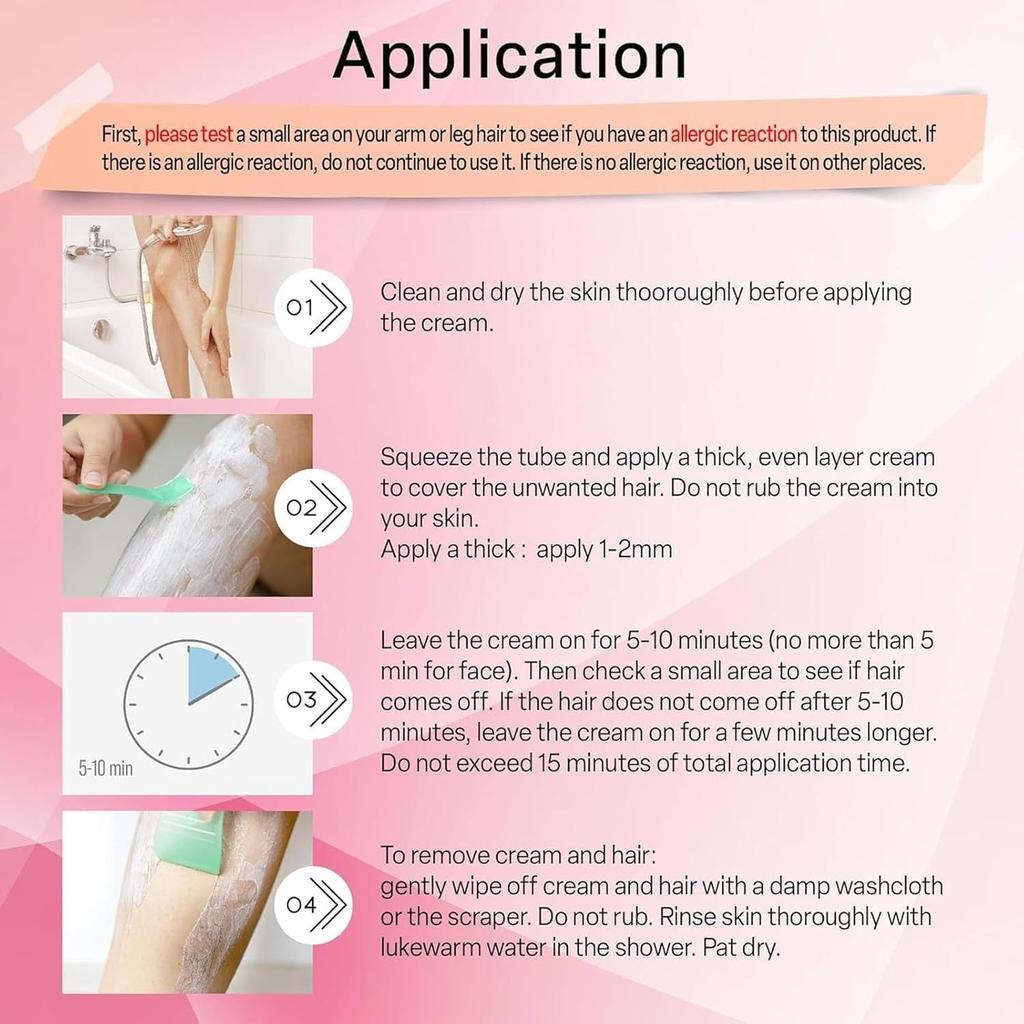 Application

First, please test a small area on your arm or leg hair to see if you have an allergic reaction to this product. If there is an allergic reaction, do not continue to use it. If there is no allergic reaction, use it on other places.

01

Clean and dry the skin thooroughly before applying the cream.

02

Squeeze the tube and apply a thick, even layer cream to cover the unwanted hair. Do not rub the cream into your skin.
Apply a thick : apply 1-2mm

5-10 min

03

Leave the cream on for 5-10 minutes (no more than 5 min for face). Then check a small area to see if hair comes off. If the hair does not come off after 5-10 minutes, leave the cream on for a few minutes longer. Do not exceed 15 minutes of total application time.

04

To remove cream and hair:
gently wipe off cream and hair with a damp washcloth or the scraper. Do not rub. Rinse skin thoroughly with lukewarm water in the shower. Pat dry.