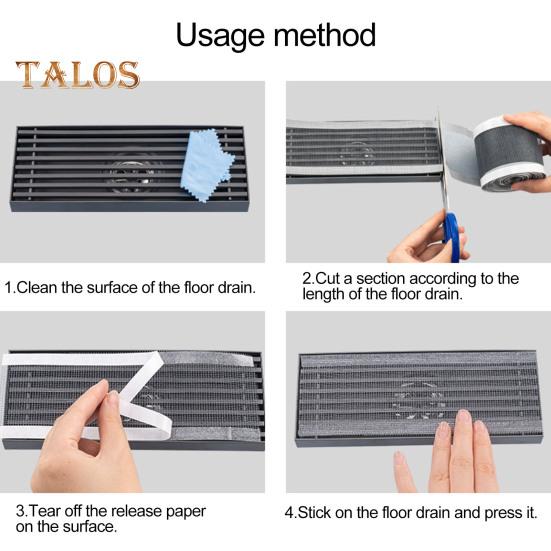 Usage method

TALOS

1.Clean the surface of the floor drain.

2.Cut a section according to the length of the floor drain.

3.Tear off the release paper on the surface.

4.Stick on the floor drain and press it.