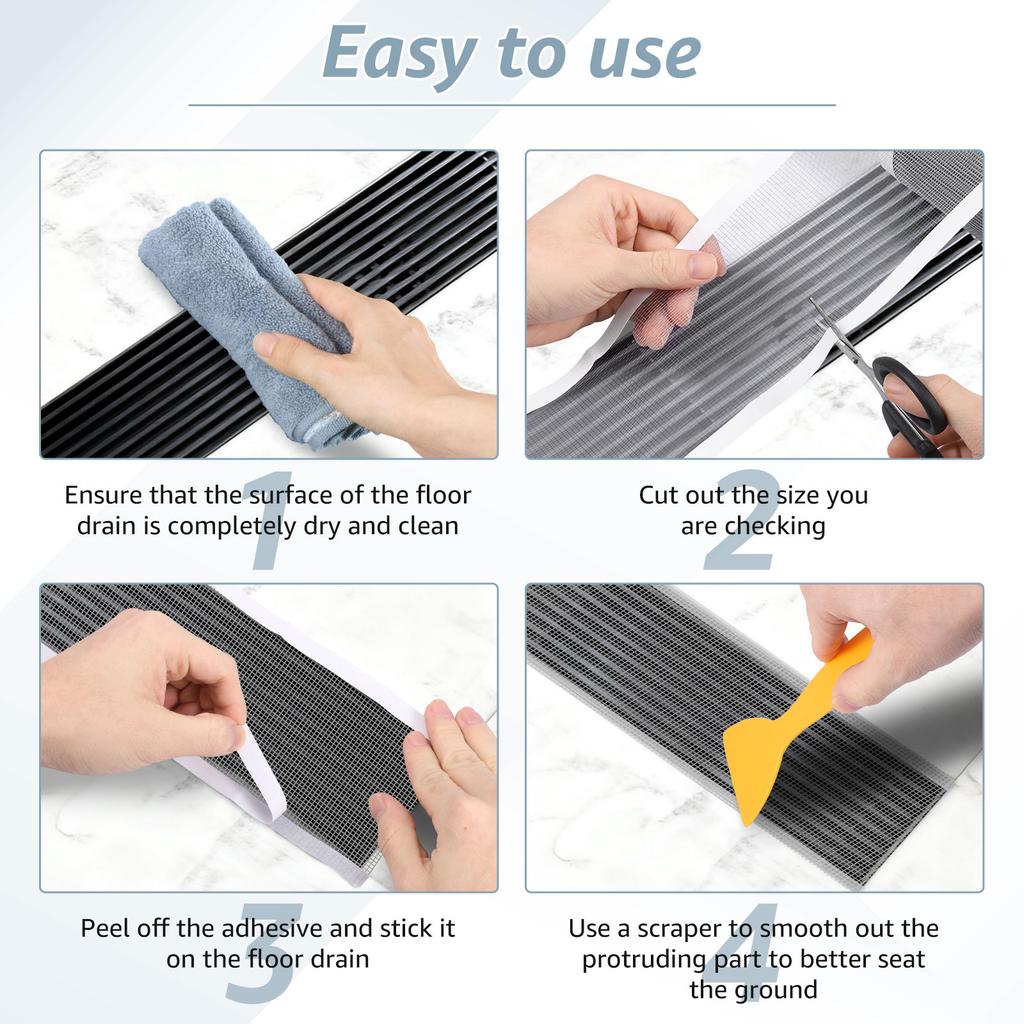 Easy to use

1
Ensure that the surface of the floor drain is completely dry and clean

2
Cut out the size you are checking

3
Peel off the adhesive and stick it on the floor drain

4
Use a scraper to smooth out the protruding part to better seat the ground