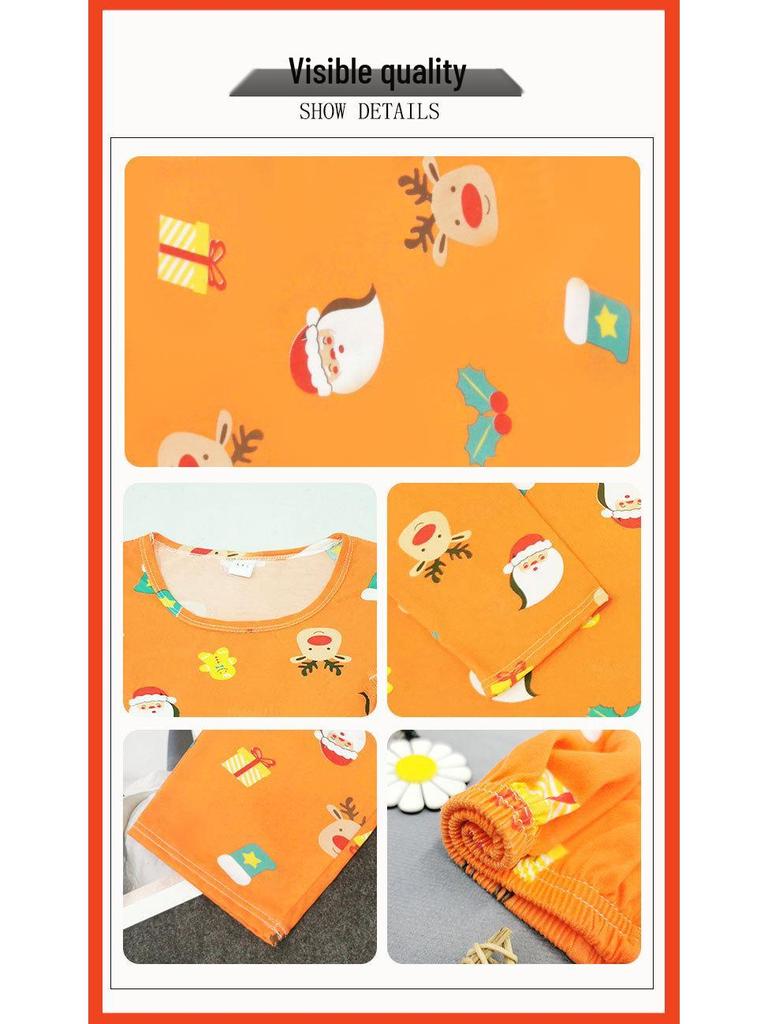 Visible quality
SHOW DETAILS