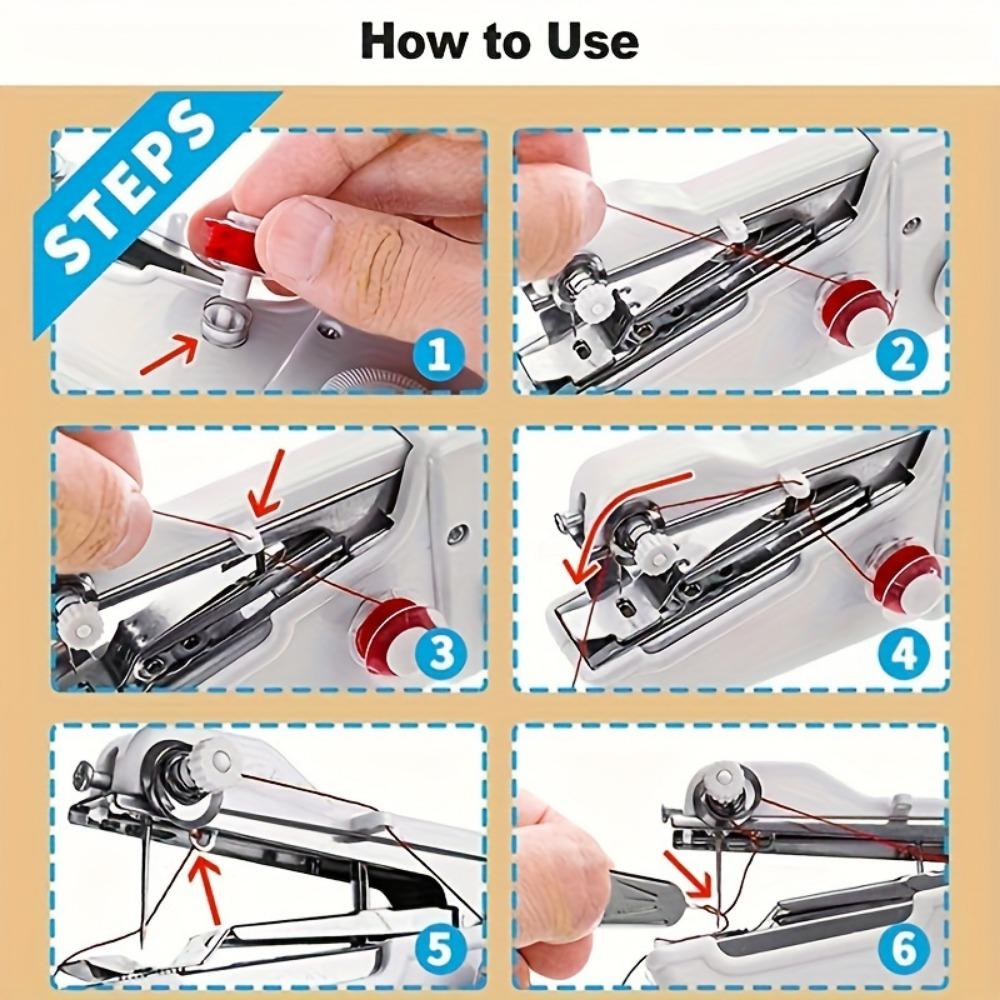 How to Use

STEPS

1

2

3

4

5

6