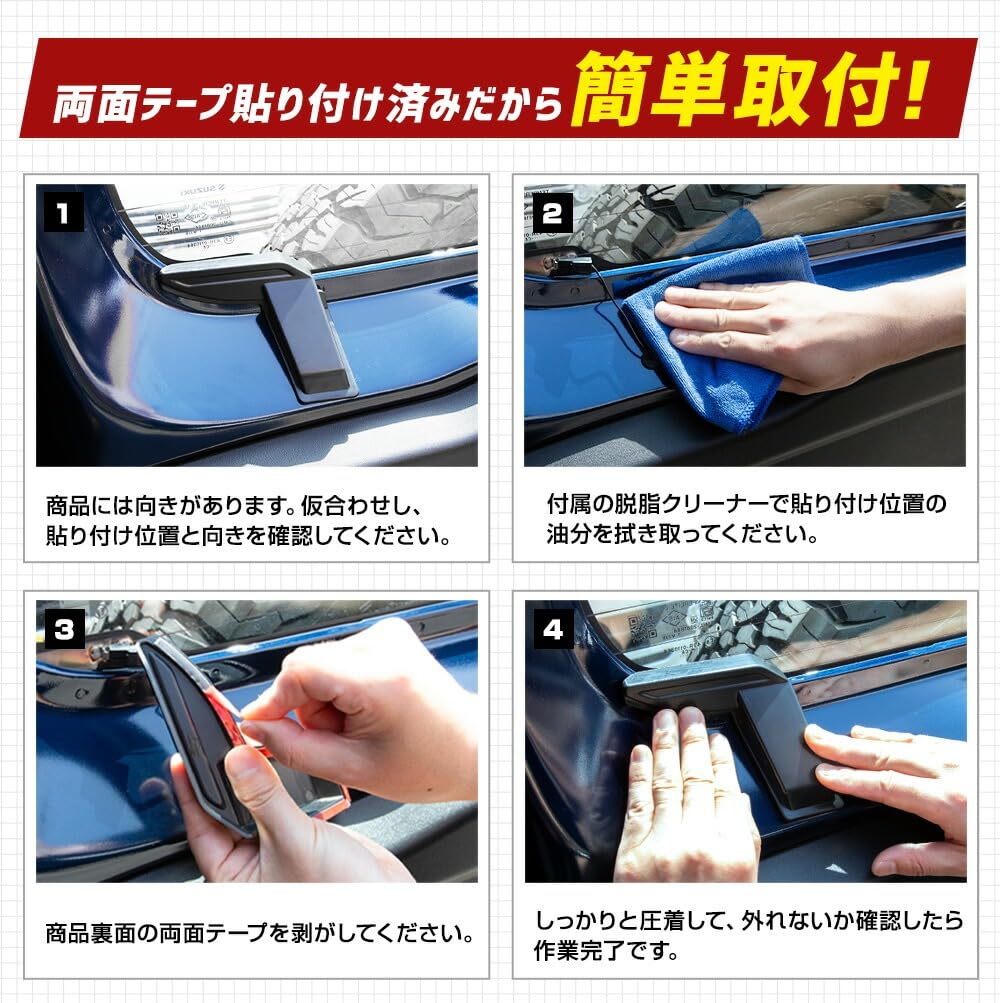 両面テープ貼り付け済みだから 簡単取付!

1

商品には向きがあります。仮合わせし、貼り付け位置と向きを確認してください。

2

付属の脱脂クリーナーで貼り付け位置の油分を拭き取ってください。

3

商品裏面の両面テープを剥がしてください。

4

しっかりと圧着して、外れないか確認したら作業完了です。