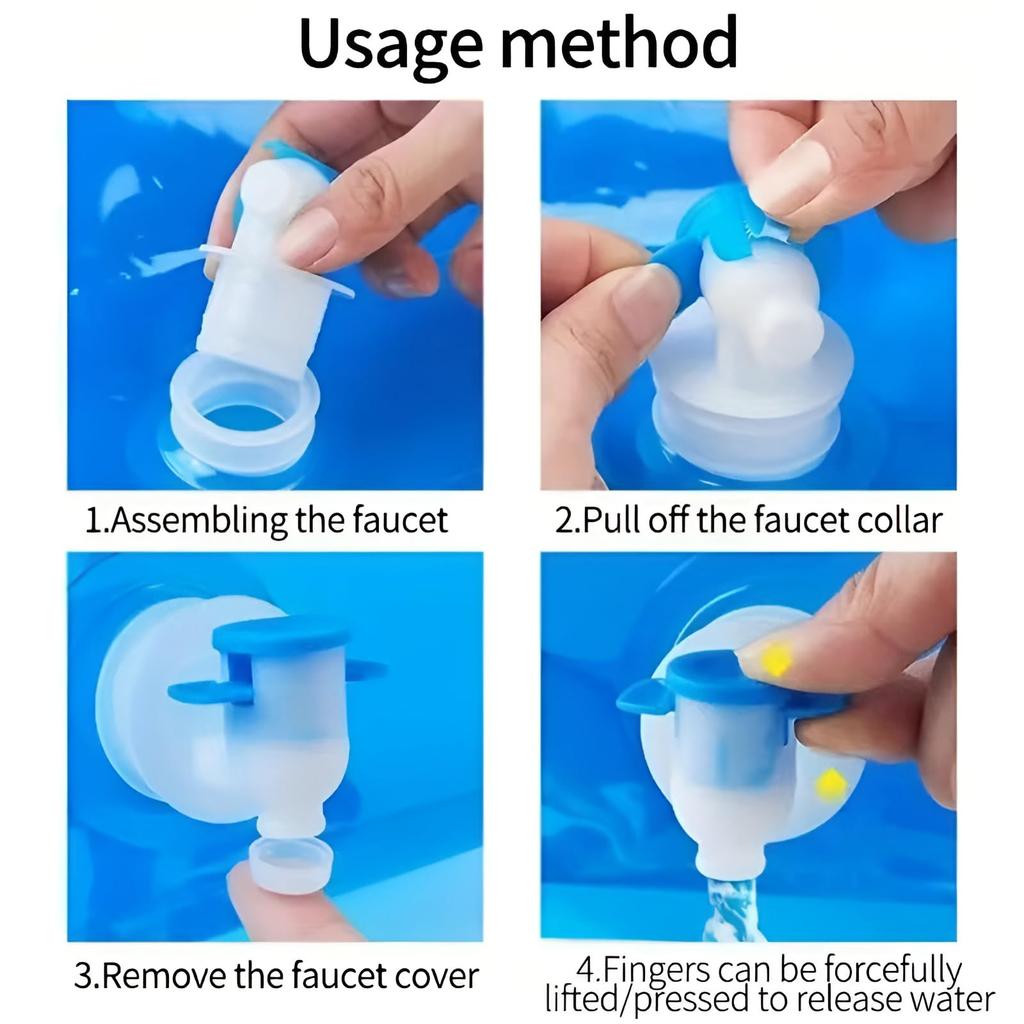 Usage method

1.Assembling the faucet

2.Pull off the faucet collar

3.Remove the faucet cover

4.Fingers can be forcefully lifted/pressed to release water