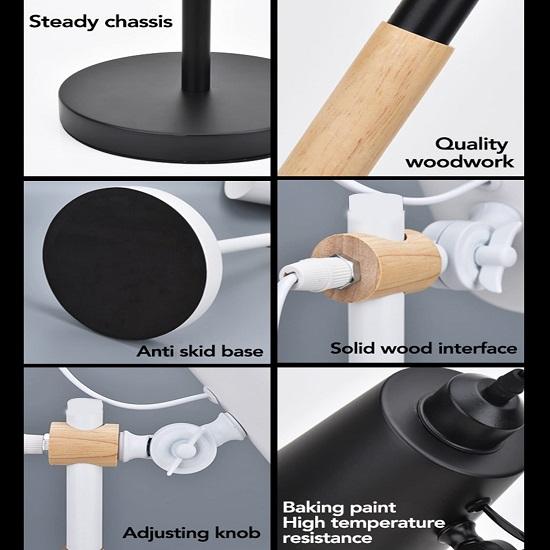 Steady chassis

Quality woodwork

Anti skid base

Solid wood interface

Adjusting knob

Baking paint
High temperature resistance