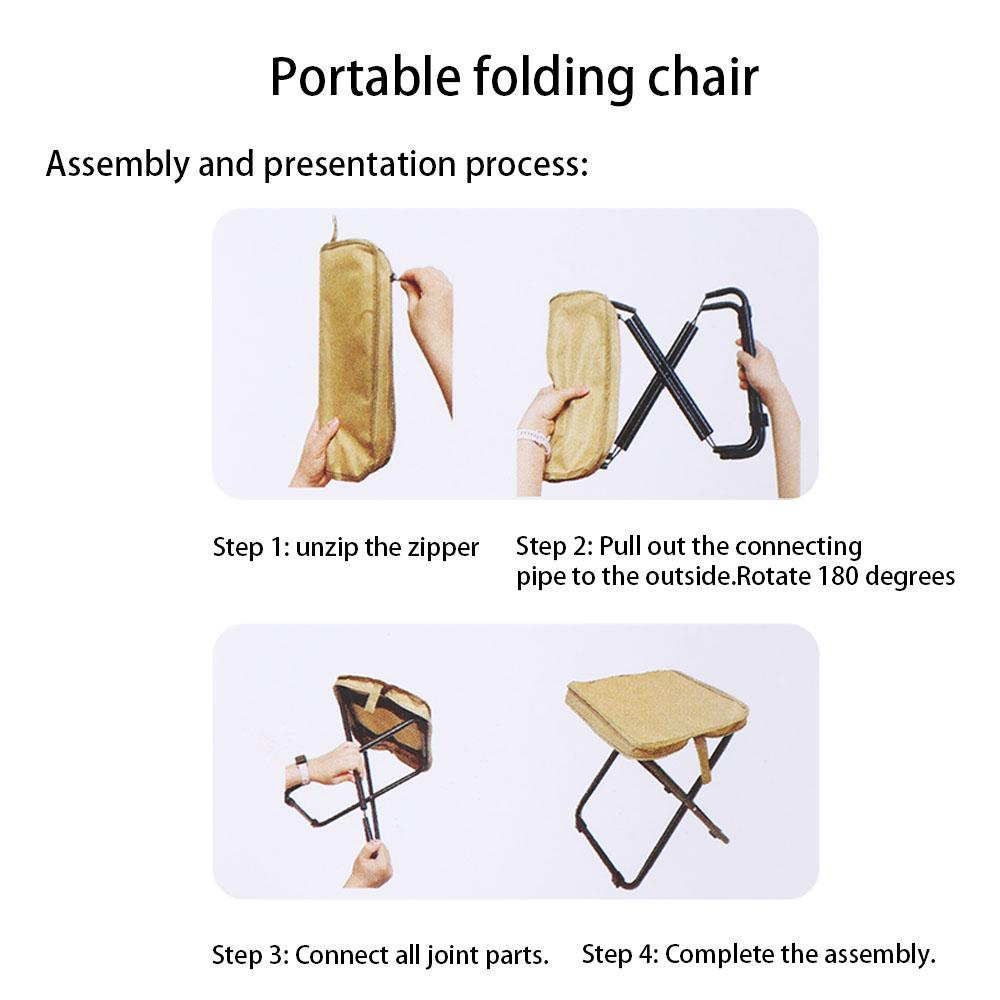 Portable folding chair

Assembly and presentation process:

Step 1: unzip the zipper

Step 2: Pull out the connecting pipe to the outside.Rotate 180 degrees

Step 3: Connect all joint parts.

Step 4: Complete the assembly.