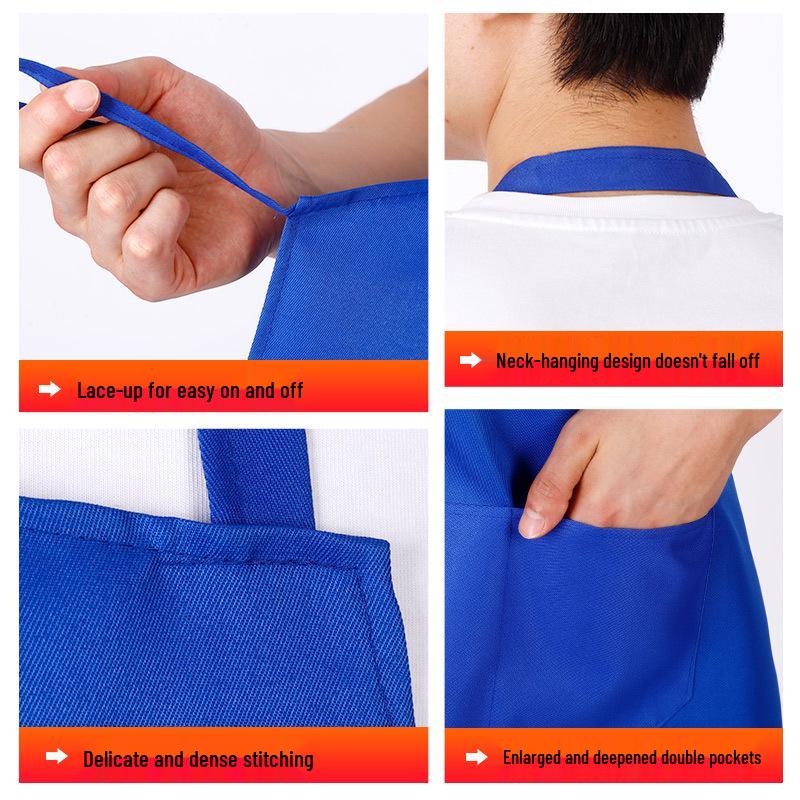 Lace-up for easy on and off

Neck-hanging design doesn't fall off

Delicate and dense stitching

Enlarged and deepened double pockets