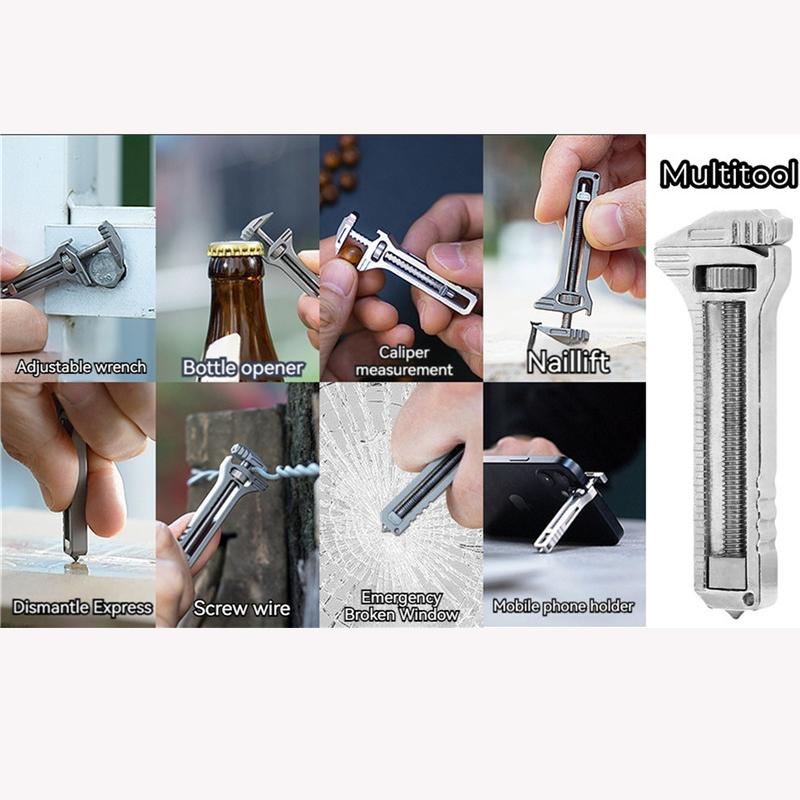 Adjustable wrench

Bottle opener

Caliper measurement

Naillift

Multitool

Dismantle Express

Screw wire

Emergency Broken Window

Mobile phone holder