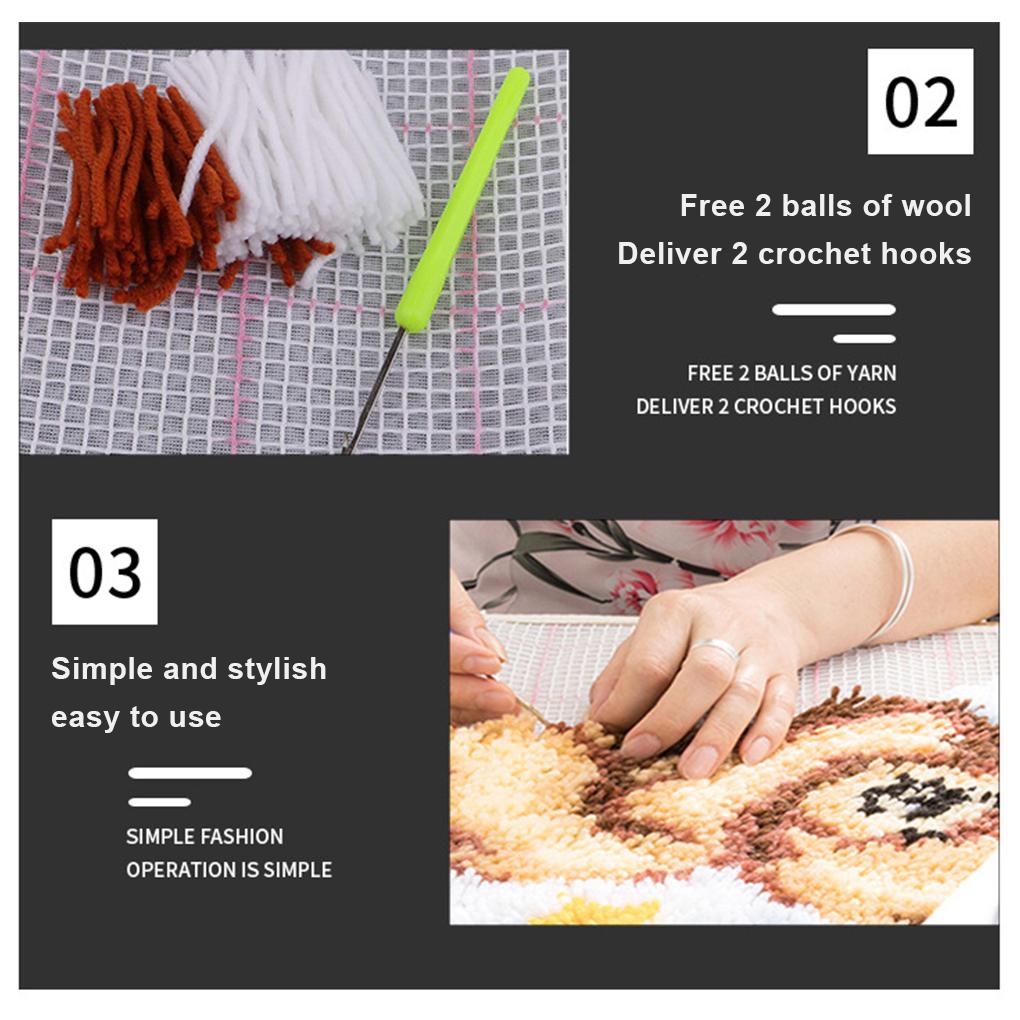 02

Free 2 balls of wool
Deliver 2 crochet hooks

FREE 2 BALLS OF YARN
DELIVER 2 CROCHET HOOKS

03

Simple and stylish
easy to use

SIMPLE FASHION
OPERATION IS SIMPLE