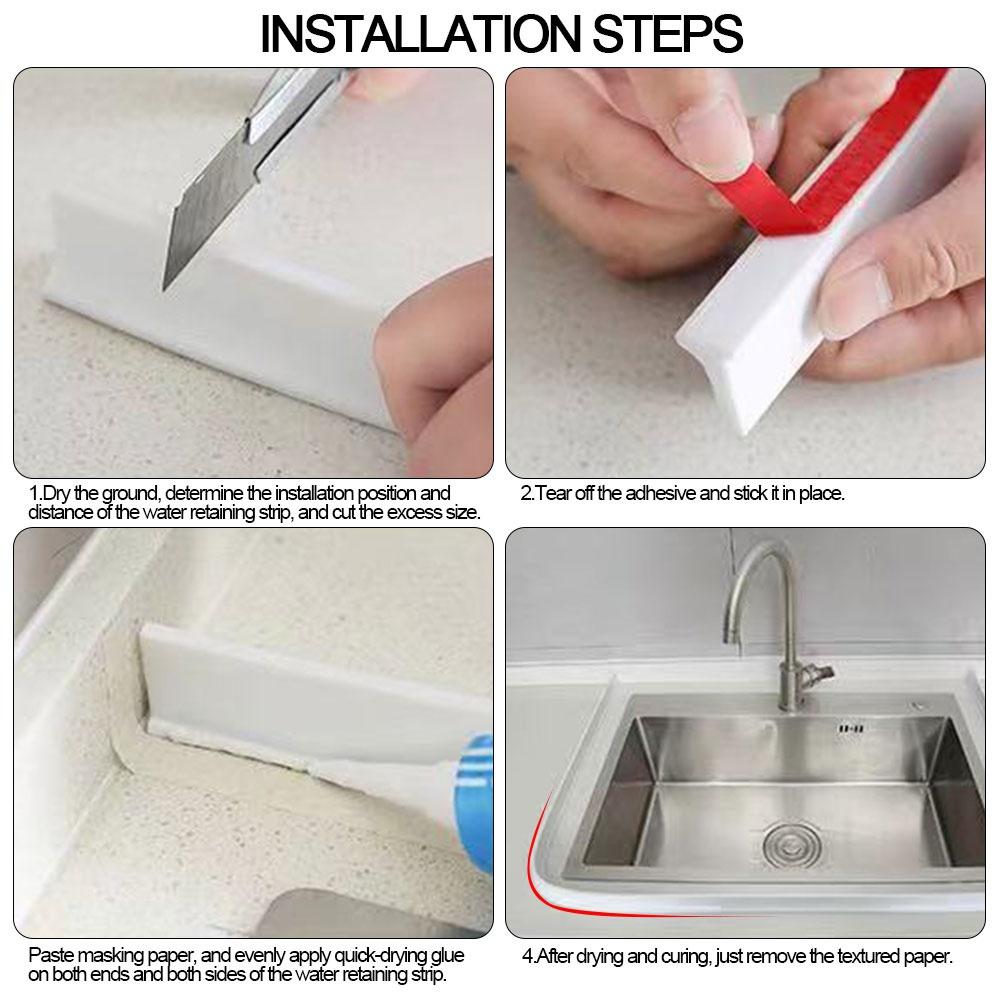 INSTALLATION STEPS

1.Dry the ground, determine the installation position and distance of the water retaining strip, and cut the excess size.

2.Tear off the adhesive and stick it in place.

Paste masking paper, and evenly apply quick-drying glue on both ends and both sides of the water retaining strip.

4.After drying and curing, just remove the textured paper.