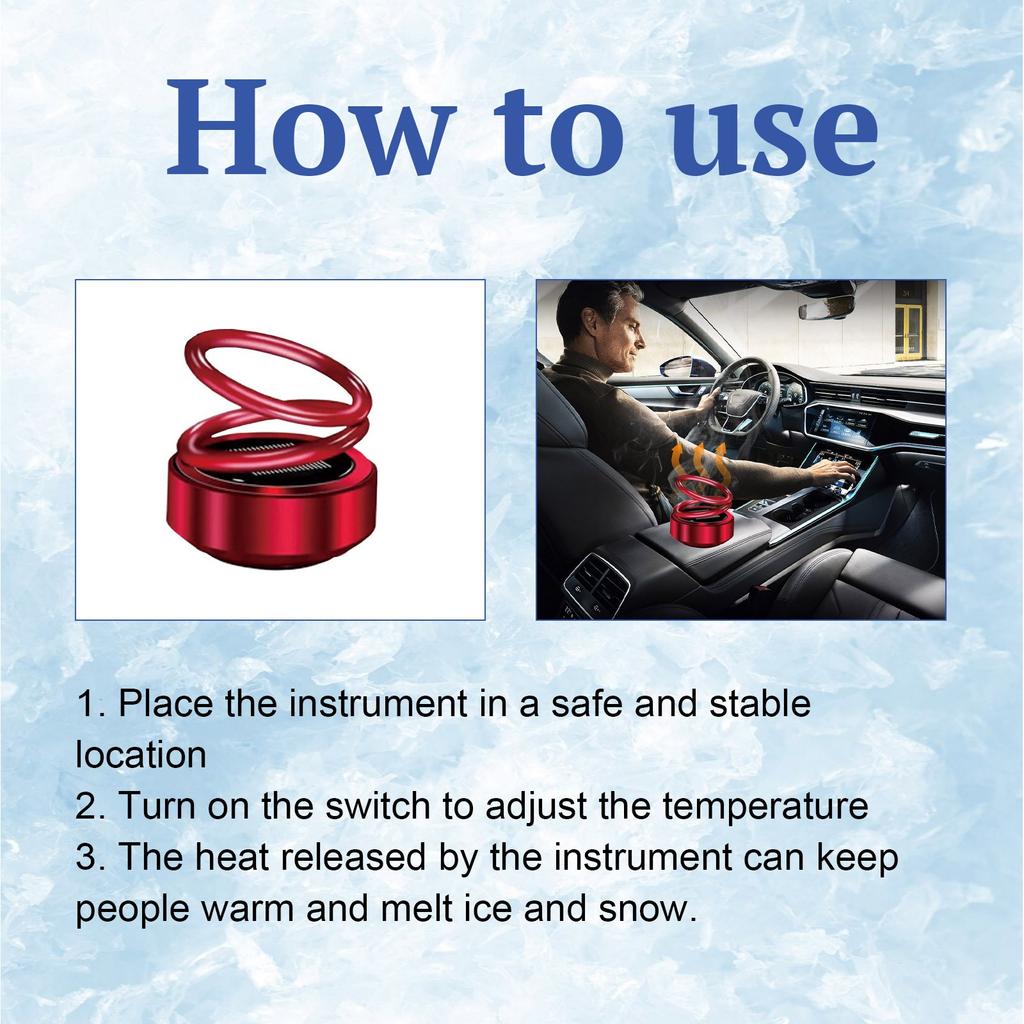 How to use

1. Place the instrument in a safe and stable location
2. Turn on the switch to adjust the temperature
3. The heat released by the instrument can keep people warm and melt ice and snow.