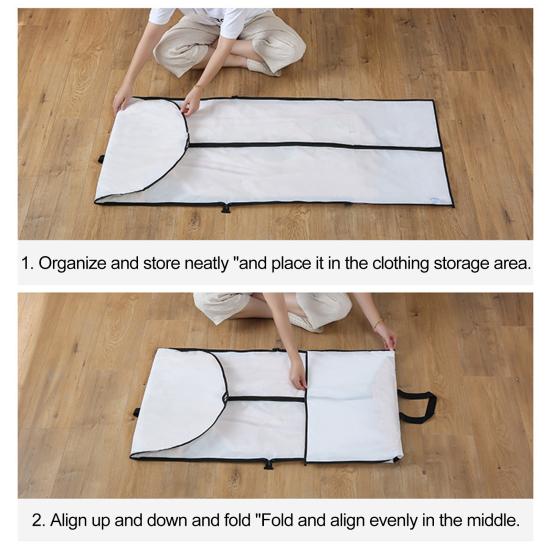 1. Organize and store neatly "and place it in the clothing storage area.

2. Align up and down and fold "Fold and align evenly in the middle.