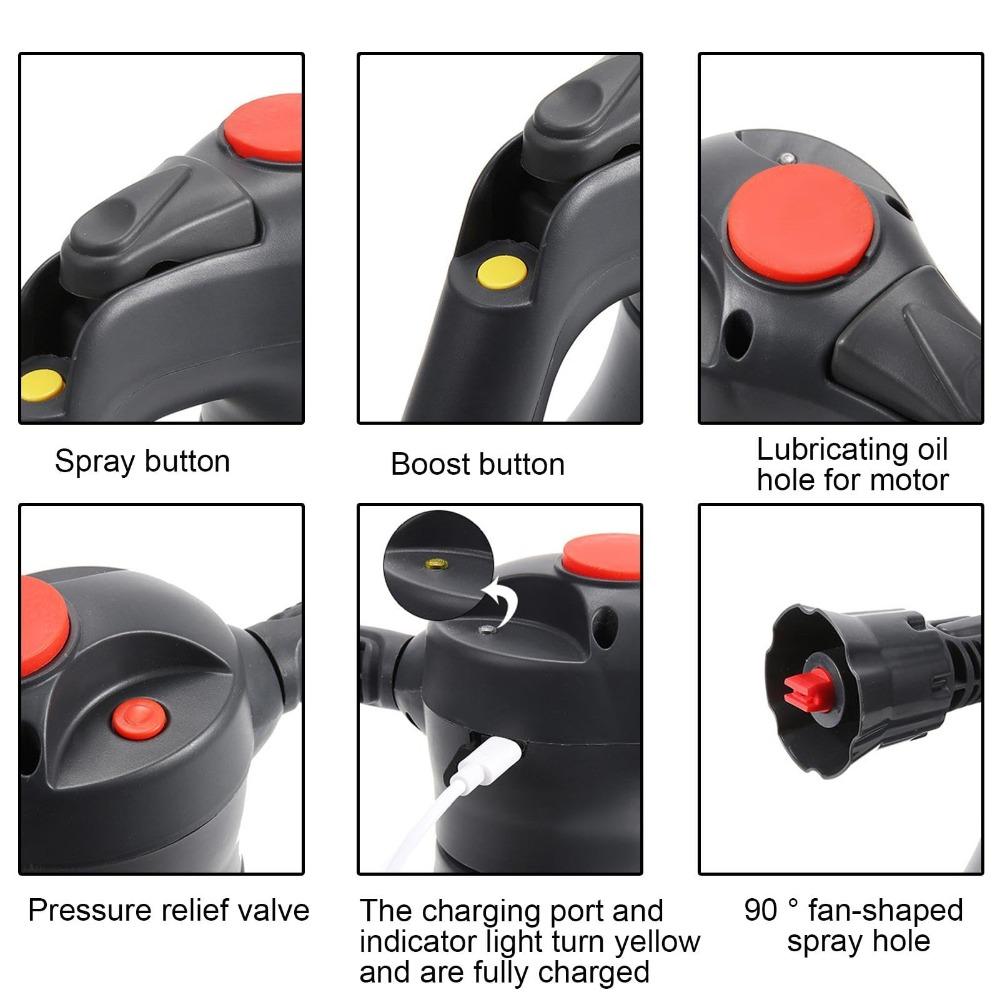 Spray button

Boost button

Lubricating oil hole for motor

Pressure relief valve

The charging port and indicator light turn yellow and are fully charged

90 ° fan-shaped spray hole