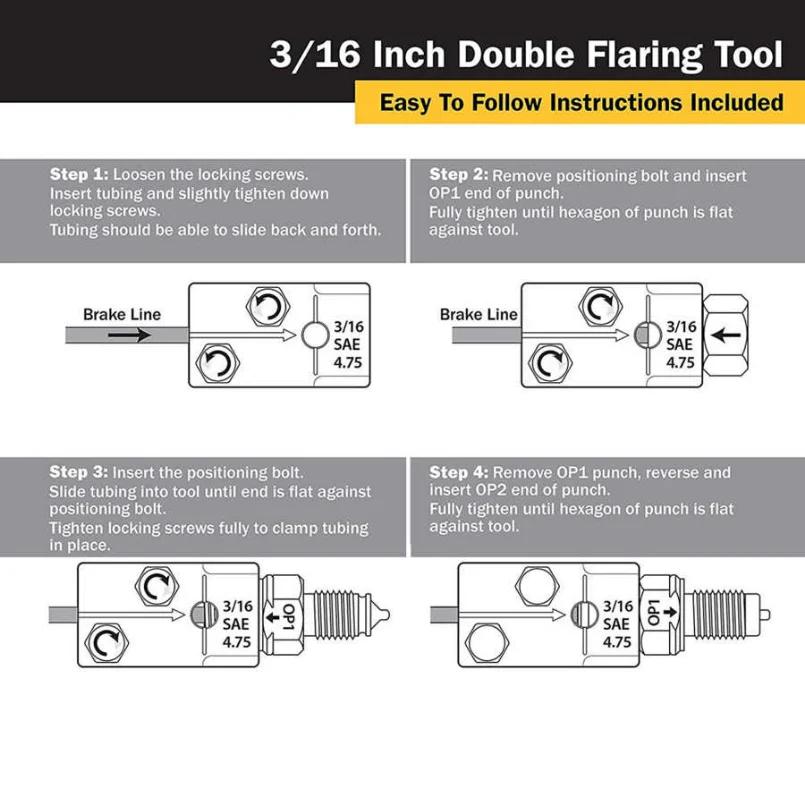 3/16 Inch Double Flaring Tool

Easy To Follow Instructions Included

Step 1: Loosen the locking screws.
Insert tubing and slightly tighten down locking screws.
Tubing should be able to slide back and forth.

Brake Line

3/16
SAE
4.75

Step 2: Remove positioning bolt and insert OP1 end of punch.
Fully tighten until hexagon of punch is flat against tool.

Brake Line

3/16
SAE
4.75

Step 3: Insert the positioning bolt.
Slide tubing into tool until end is flat against positioning bolt.
Tighten locking screws fully to clamp tubing in place.

3/16
SAE
4.75

OP1

Step 4: Remove OP1 punch, reverse and insert OP2 end of punch.
Fully tighten until hexagon of punch is flat against tool.

3/16
SAE
4.75

OP1