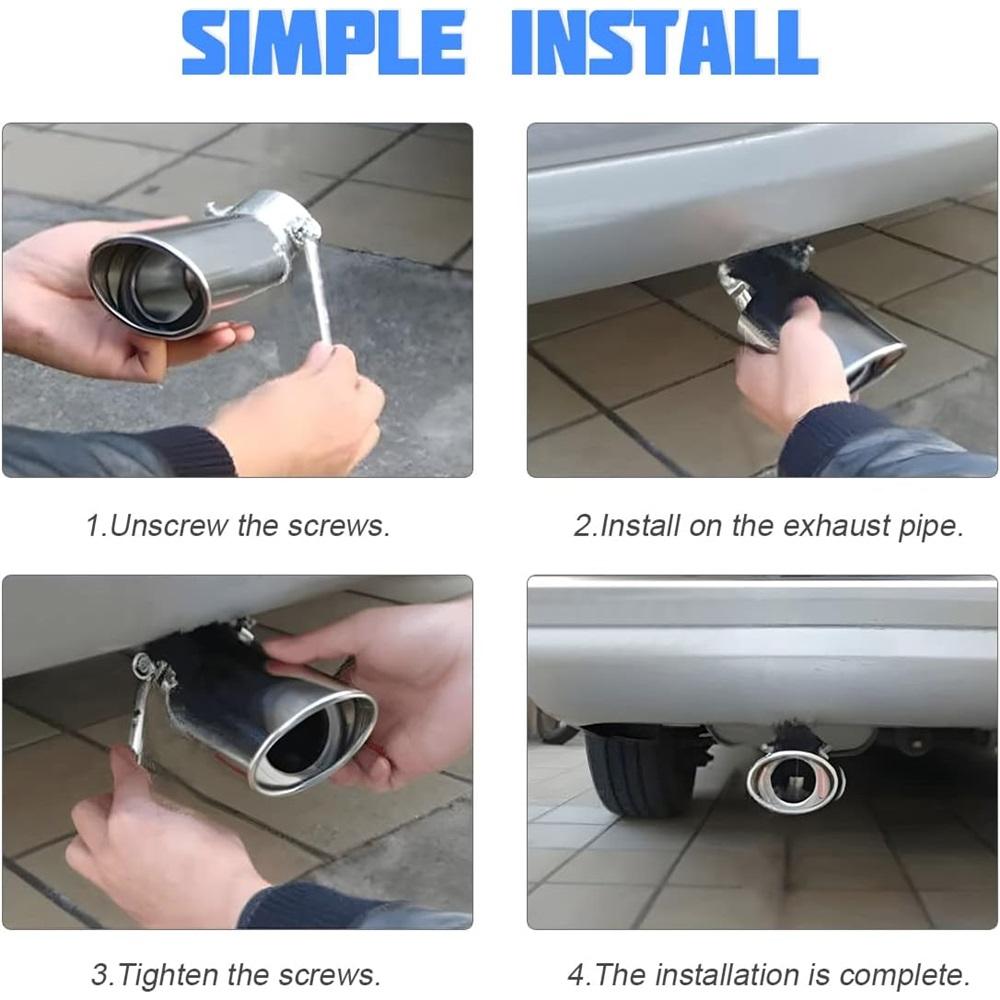 SIMPLE INSTALL

1.Unscrew the screws.

2.Install on the exhaust pipe.

3.Tighten the screws.

4.The installation is complete.