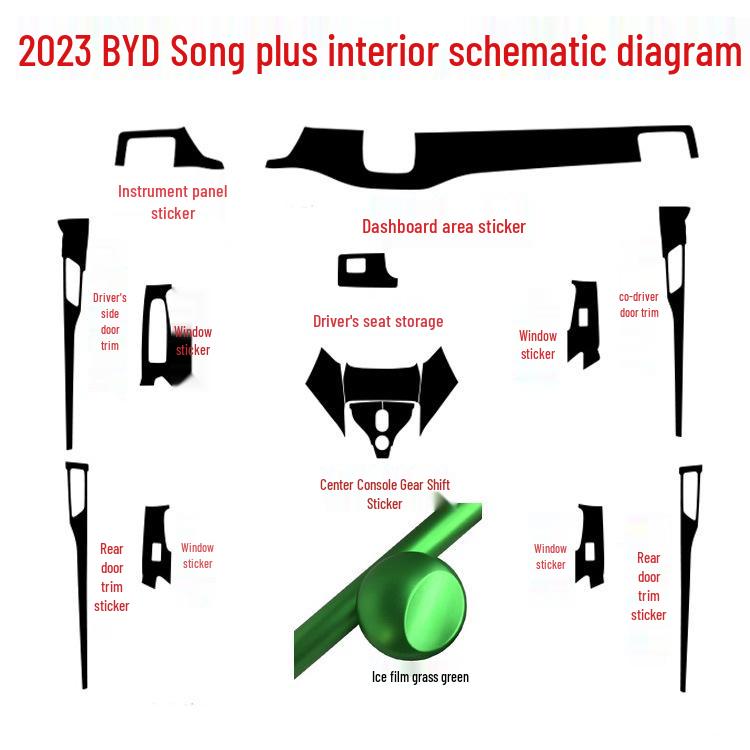 2023 BYD Song plus interior schematic diagram

Instrument panel sticker

Dashboard area sticker

Driver's side door trim

Window sticker

Driver's seat storage

Window sticker

co-driver door trim

Center Console Gear Shift Sticker

Rear door trim sticker

Window sticker

Window sticker

Rear door trim sticker

Ice film grass green