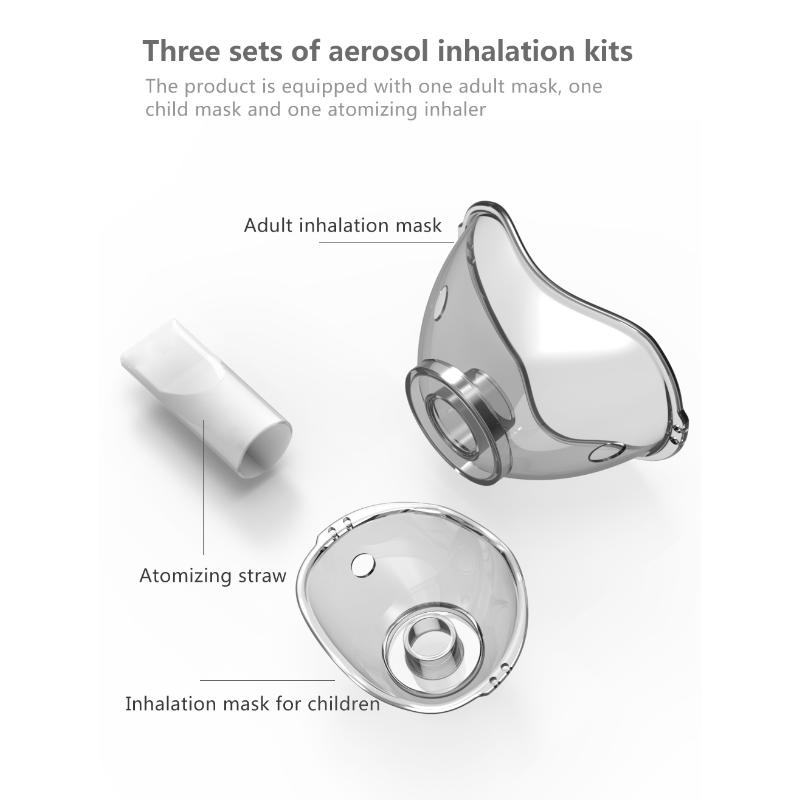 Three sets of aerosol inhalation kits

The product is equipped with one adult mask, one child mask and one atomizing inhaler

Adult inhalation mask

Atomizing straw

Inhalation mask for children