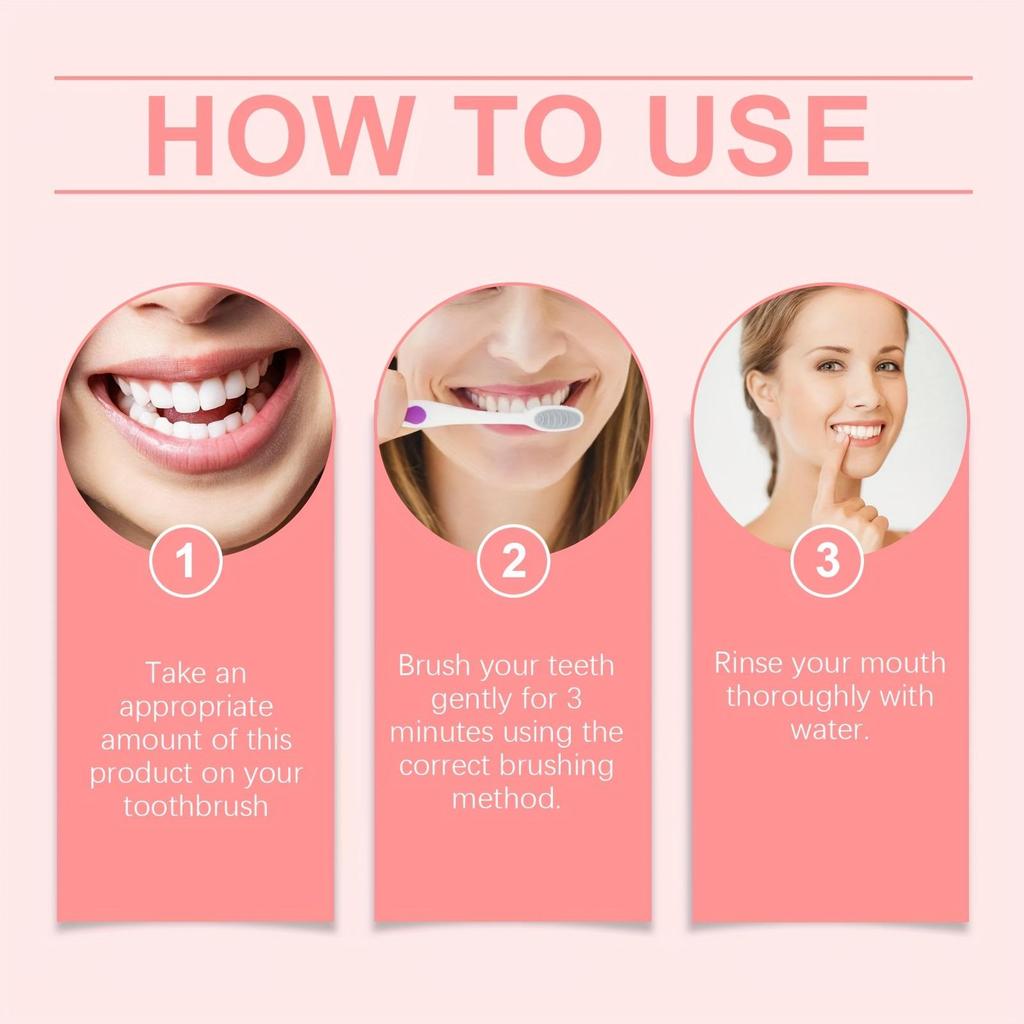 HOW TO USE

1

Take an appropriate amount of this product on your toothbrush

2

Brush your teeth gently for 3 minutes using the correct brushing method.

3

Rinse your mouth thoroughly with water.