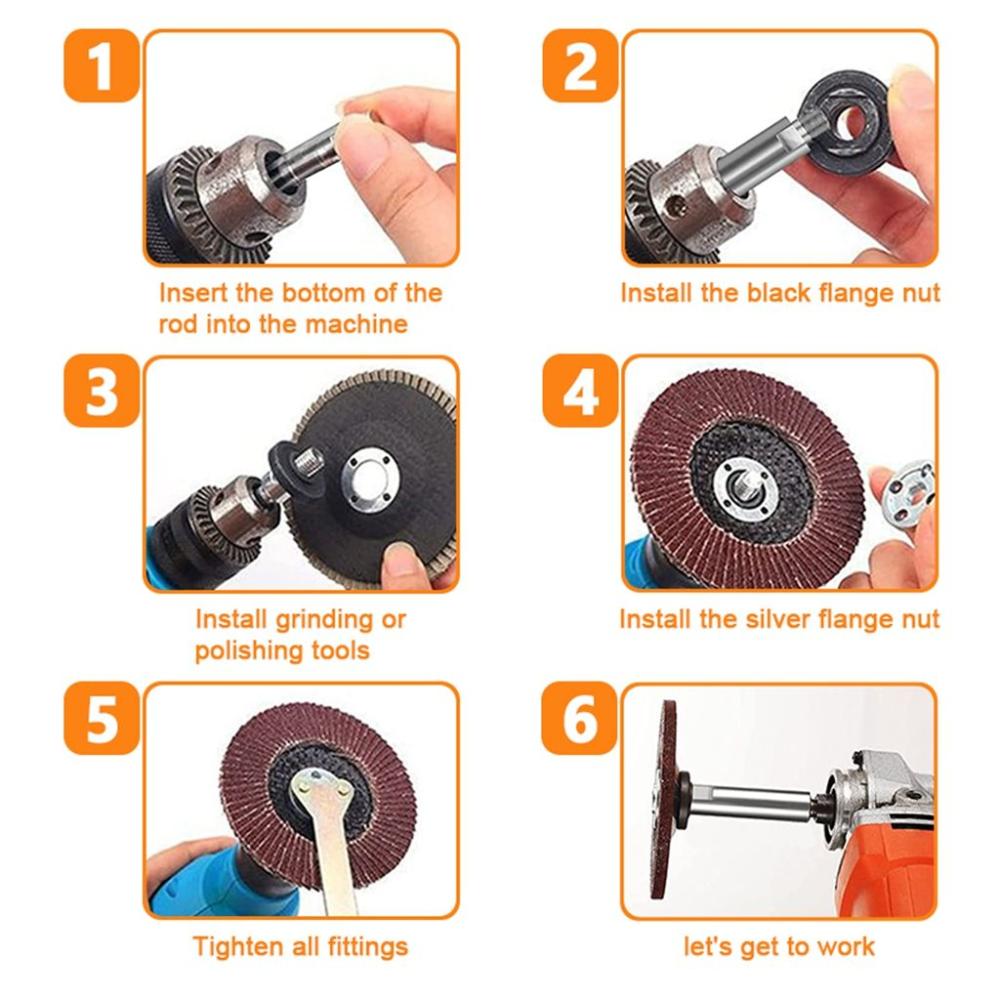 1

Insert the bottom of the rod into the machine

2

Install the black flange nut

3

Install grinding or polishing tools

4

Install the silver flange nut

5

Tighten all fittings

6

let's get to work