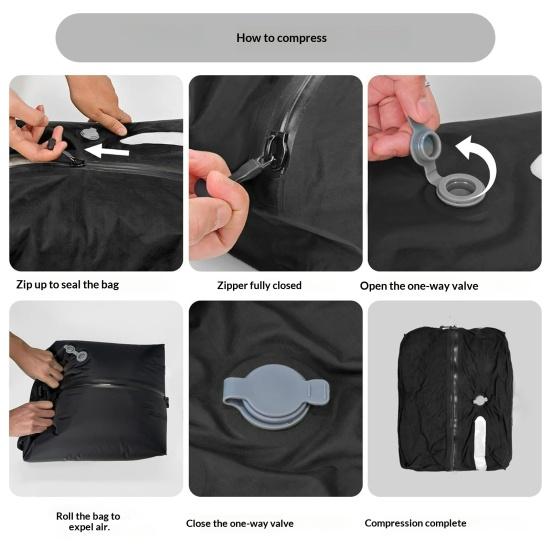 How to compress

Zip up to seal the bag

Zipper fully closed

Open the one-way valve

Roll the bag to expel air.

Close the one-way valve

Compression complete