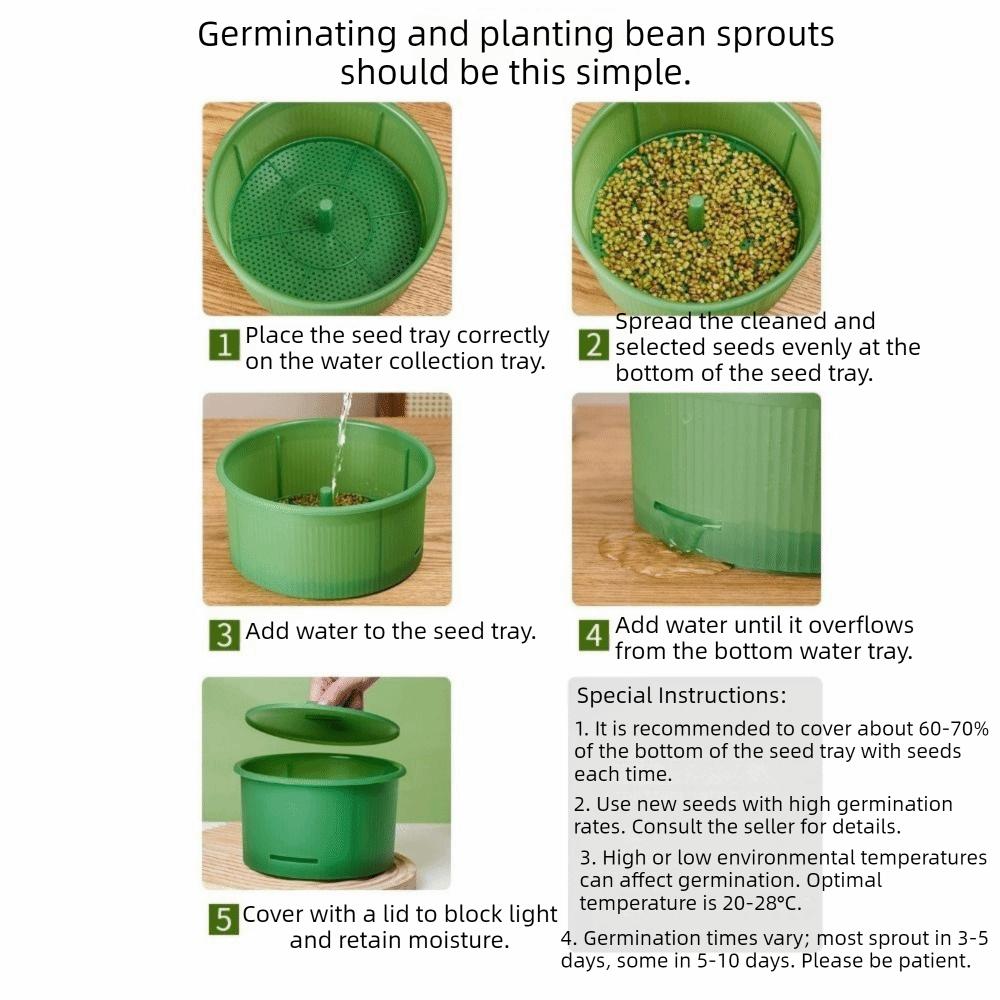 Germinating and planting bean sprouts should be this simple.

1 Place the seed tray correctly on the water collection tray.

2 Spread the cleaned and selected seeds evenly at the bottom of the seed tray.

3 Add water to the seed tray.

4 Add water until it overflows from the bottom water tray.

5 Cover with a lid to block light and retain moisture.

Special Instructions:

1. It is recommended to cover about 60-70% of the bottom of the seed tray with seeds each time.

2. Use new seeds with high germination rates. Consult the seller for details.

3. High or low environmental temperatures can affect germination. Optimal temperature is 20-28°C.

4. Germination times vary; most sprout in 3-5 days, some in 5-10 days. Please be patient.