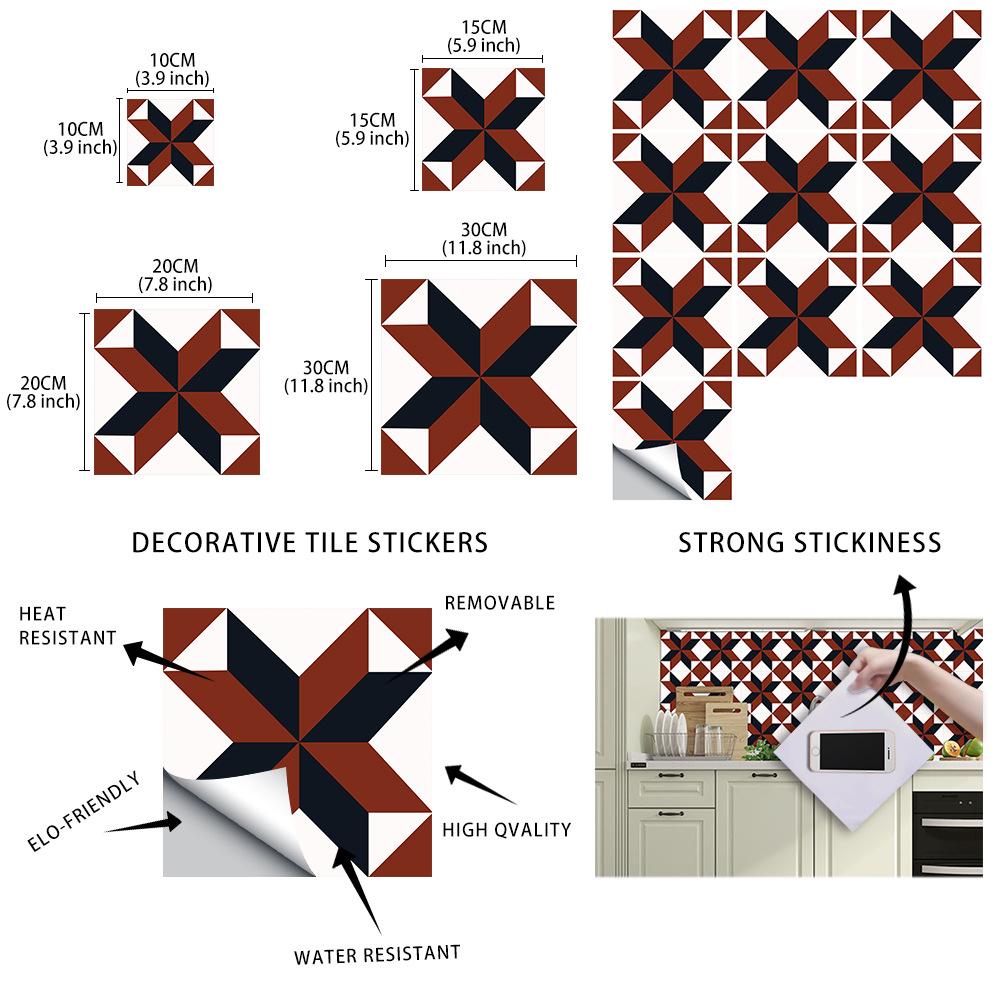 10CM
(3.9 inch)

10CM
(3.9 inch)

15CM
(5.9 inch)

15CM
(5.9 inch)

20CM
(7.8 inch)

20CM
(7.8 inch)

30CM
(11.8 inch)

30CM
(11.8 inch)

DECORATIVE TILE STICKERS

STRONG STICKINESS

HEAT RESISTANT

REMOVABLE

ELO-FRIENDLY

HIGH QVALITY

WATER RESISTANT