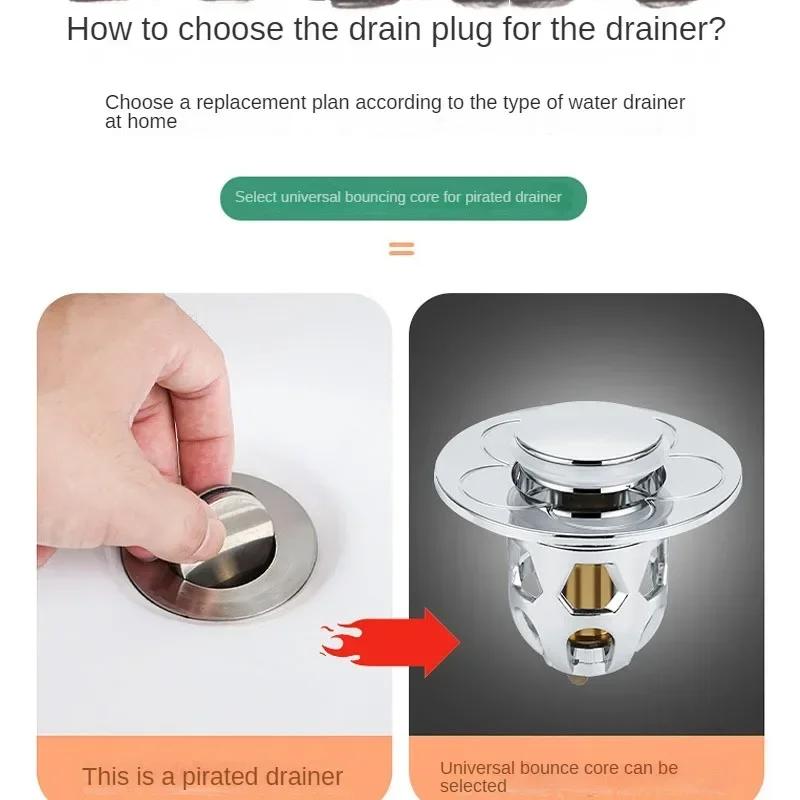 How to choose the drain plug for the drainer?

Choose a replacement plan according to the type of water drainer at home

Select universal bouncing core for pirated drainer

=

This is a pirated drainer

Universal bounce core can be selected