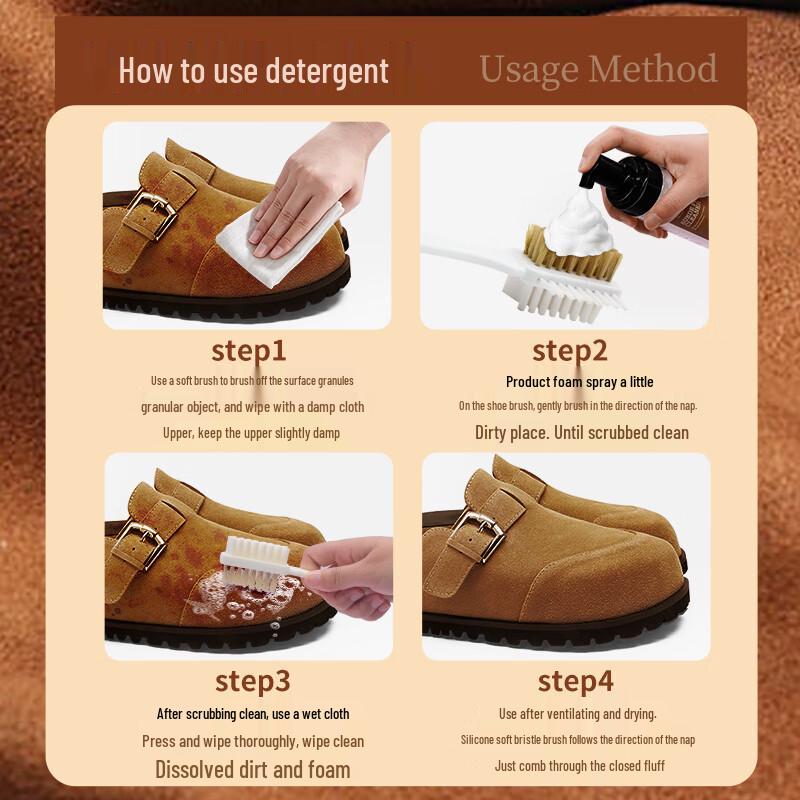 How to use detergent

Usage Method

step1

Use a soft brush to brush off the surface granules

granular object, and wipe with a damp cloth

Upper, keep the upper slightly damp

step2

Product foam spray a little

On the shoe brush, gently brush in the direction of the nap.

Dirty place. Until scrubbed clean

step3

After scrubbing clean, use a wet cloth

Press and wipe thoroughly, wipe clean

Dissolved dirt and foam

step4

Use after ventilating and drying.

Silicone soft bristle brush follows the direction of the nap

Just comb through the closed fluff