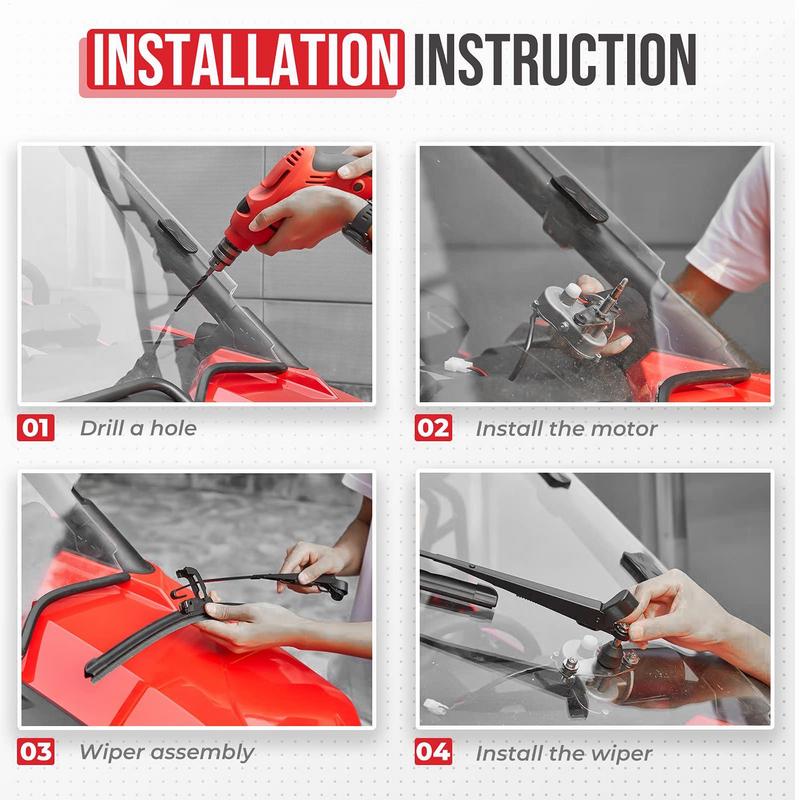 INSTALLATION INSTRUCTION

01 Drill a hole

02 Install the motor

03 Wiper assembly

04 Install the wiper