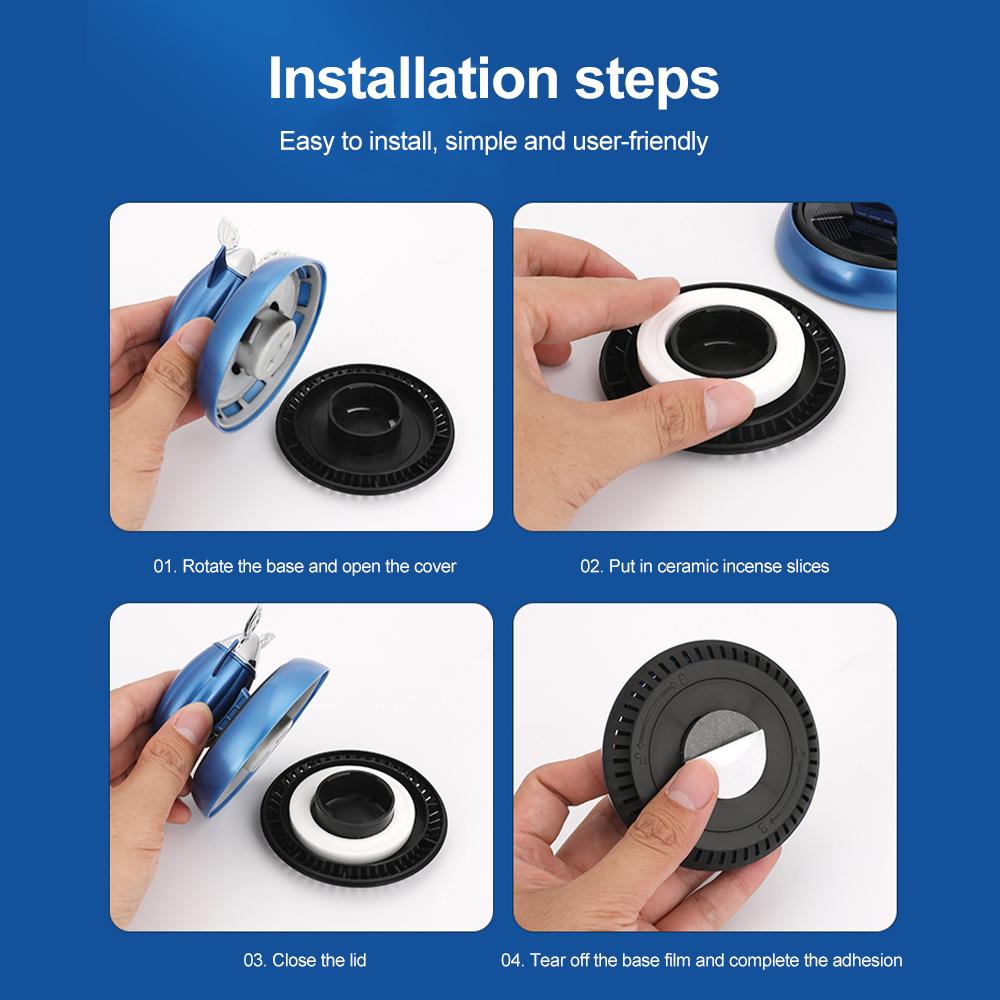 Installation steps

Easy to install, simple and user-friendly

01. Rotate the base and open the cover

02. Put in ceramic incense slices

03. Close the lid

04. Tear off the base film and complete the adhesion