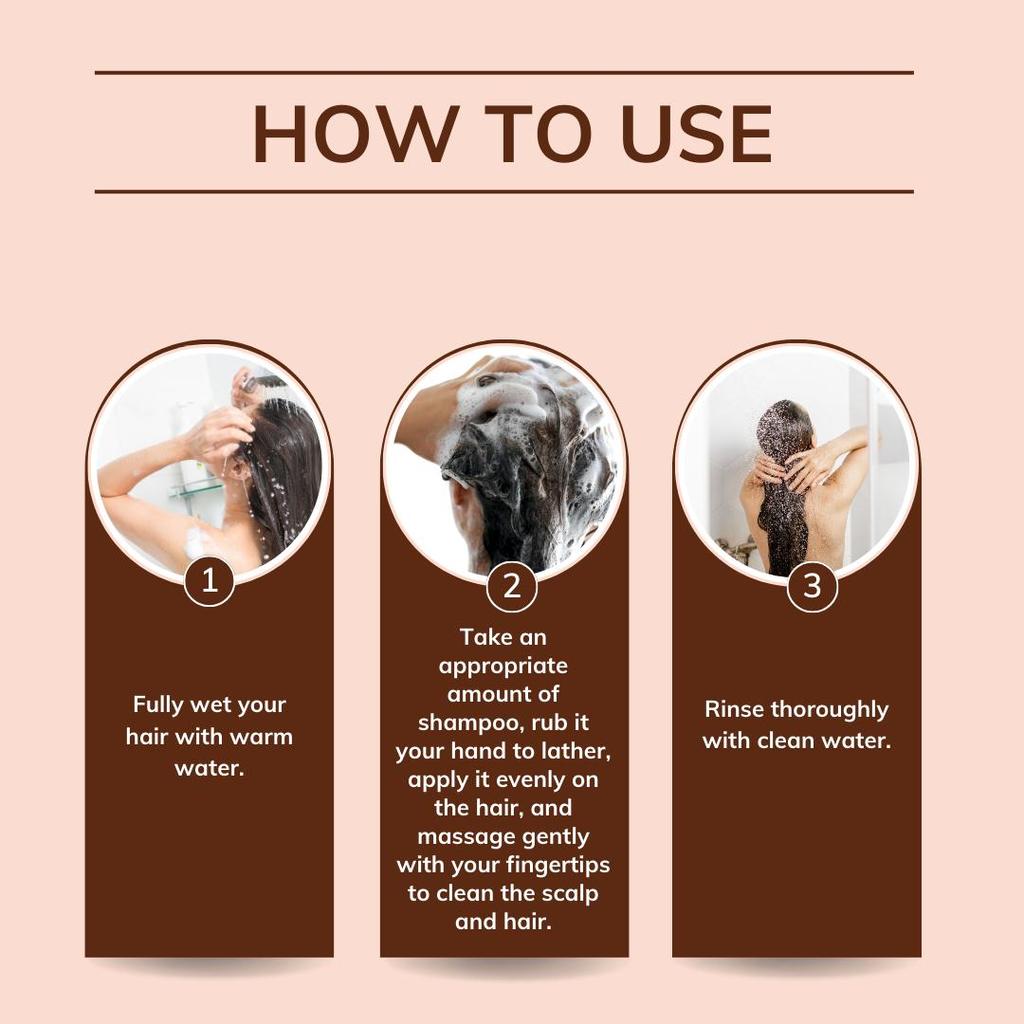 HOW TO USE

1

Fully wet your hair with warm water.

2

Take an appropriate amount of shampoo, rub it your hand to lather, apply it evenly on the hair, and massage gently with your fingertips to clean the scalp and hair.

3

Rinse thoroughly with clean water.