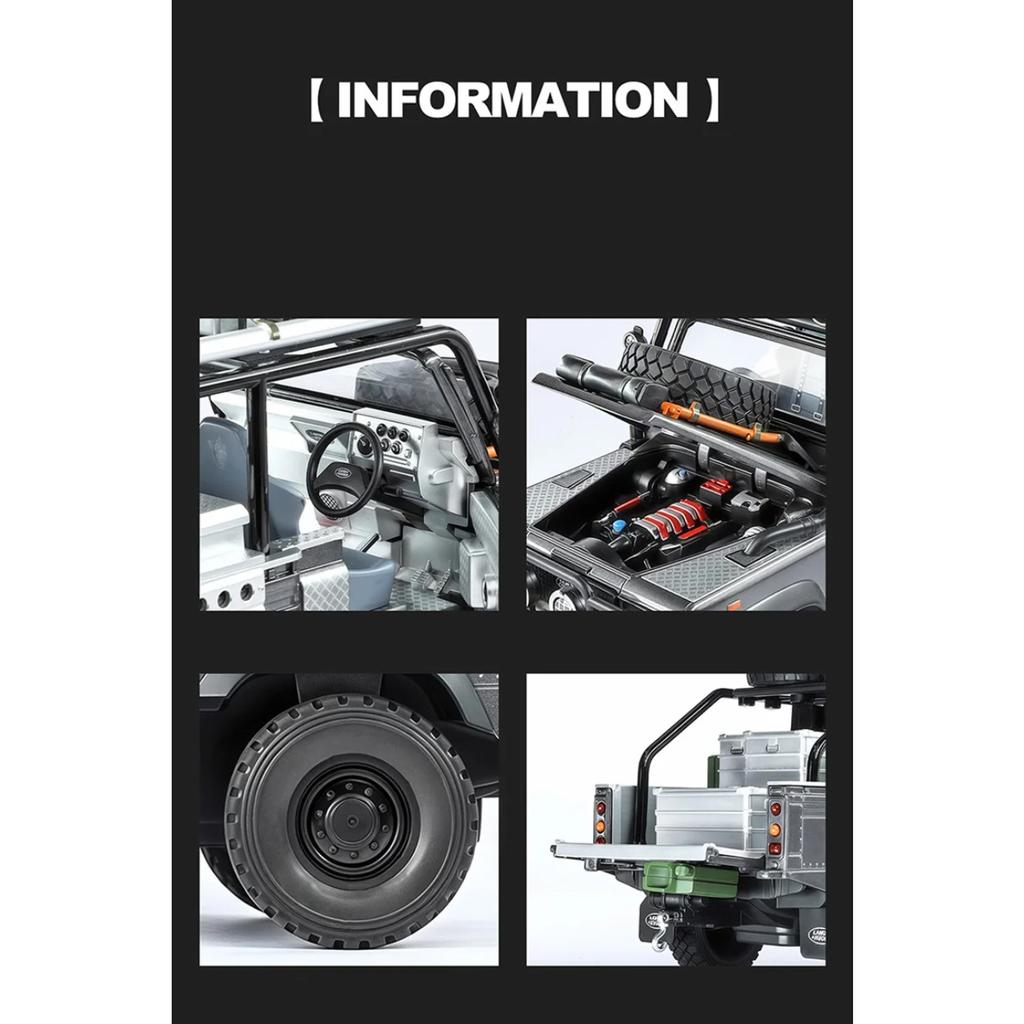 【 INFORMATION 】