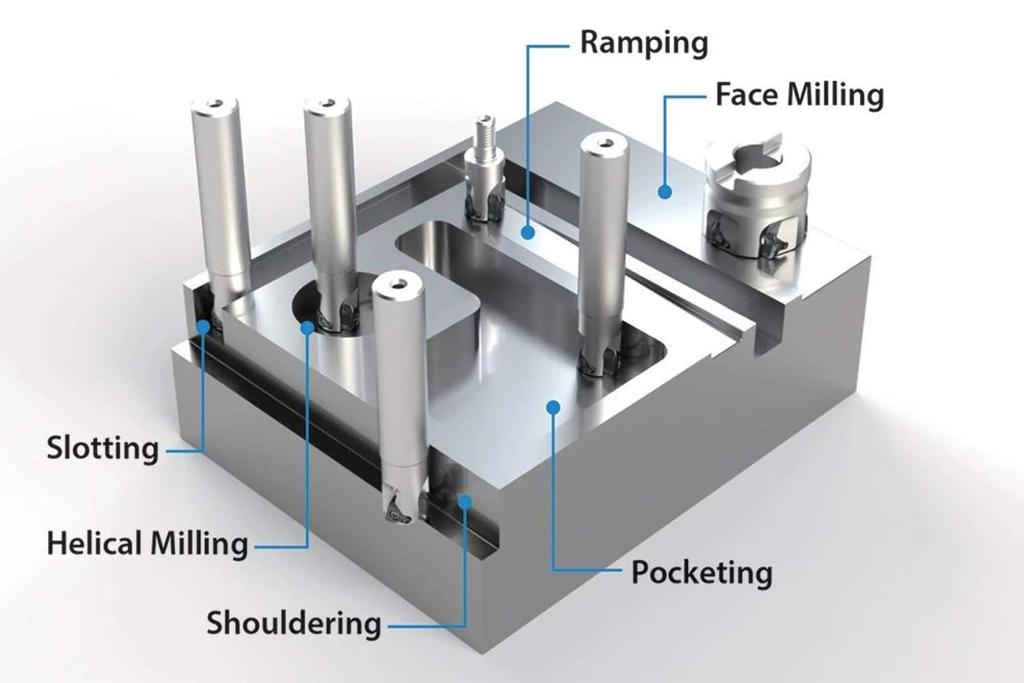 Ramping

Face Milling

Slotting

Helical Milling

Shouldering

Pocketing