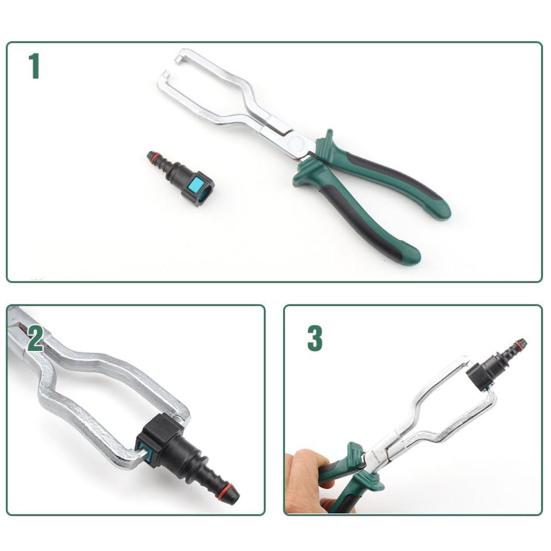 1

2

3