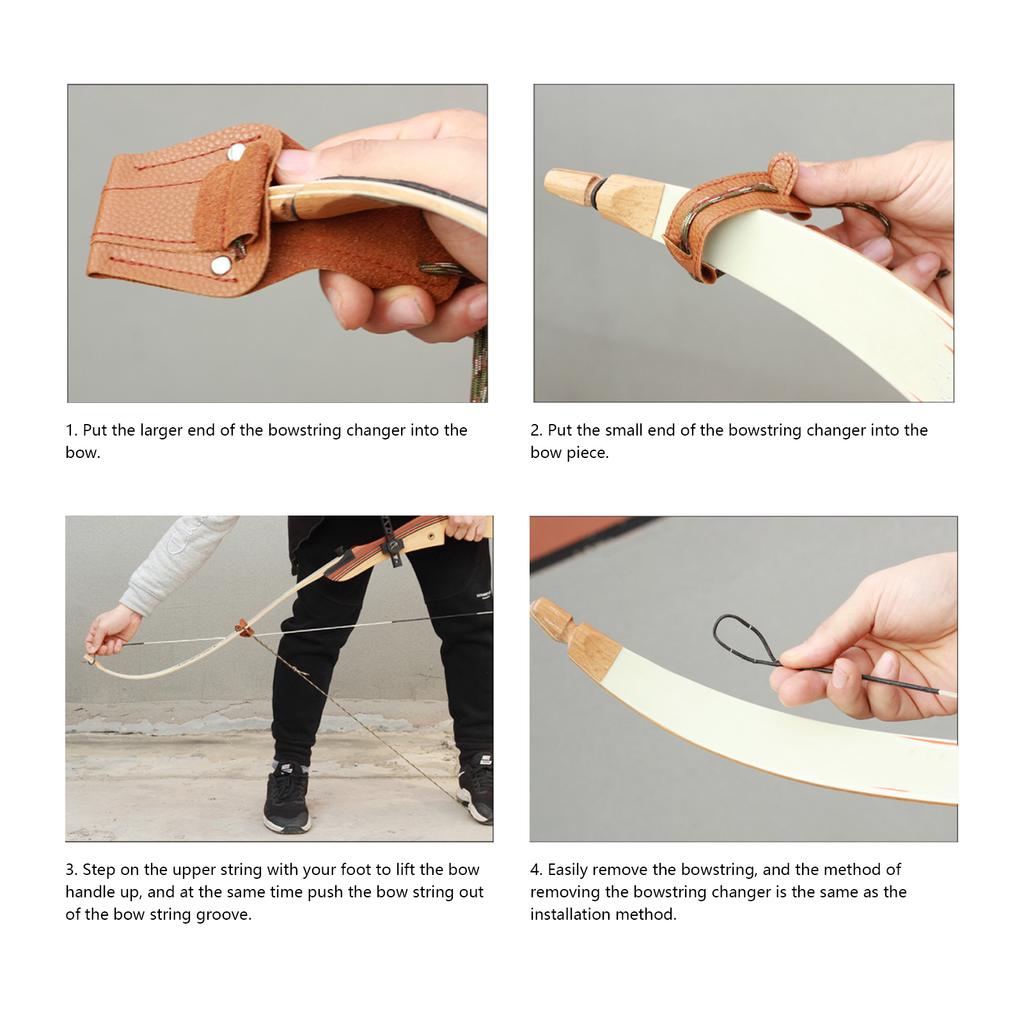 1. Put the larger end of the bowstring changer into the bow.

2. Put the small end of the bowstring changer into the bow piece.

3. Step on the upper string with your foot to lift the bow handle up, and at the same time push the bow string out of the bow string groove.

4. Easily remove the bowstring, and the method of removing the bowstring changer is the same as the installation method.