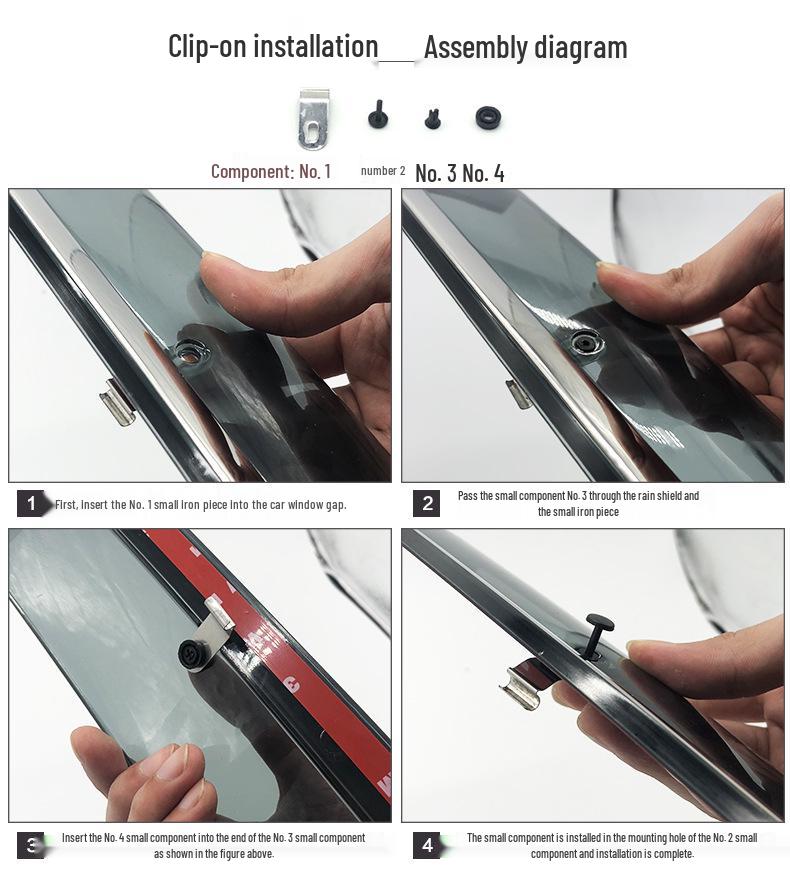 Clip-on installation___Assembly diagram

Component: No. 1 number 2 No. 3 No. 4

1 First, Insert the No. 1 small Iron piece into the car window gap.

2 Pass the small component No. 3 through the rain shield and the small iron piece

3 Insert the No. 4 small component into the end of the No. 3 small component as shown in the figure above.

4 The small component is installed in the mounting hole of the No. 2 small component and installation is complete.