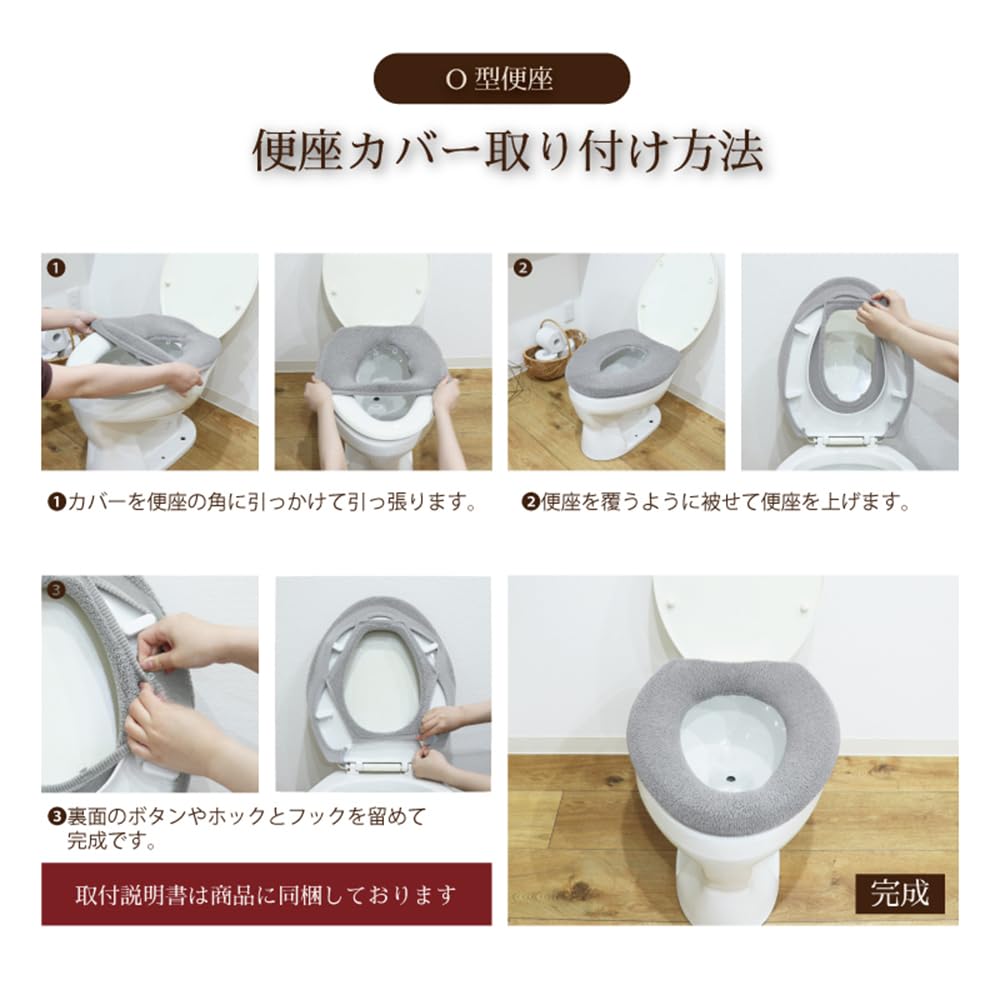 O 型便座

便座カバー取り付け方法

❶

❷

❶カバーを便座の角に引っかけて引っ張ります。

❷便座を覆うように被せて便座を上げます。

❸

❸裏面のボタンやホックとフックを留めて完成です。

取付説明書は商品に同梱しております

完成