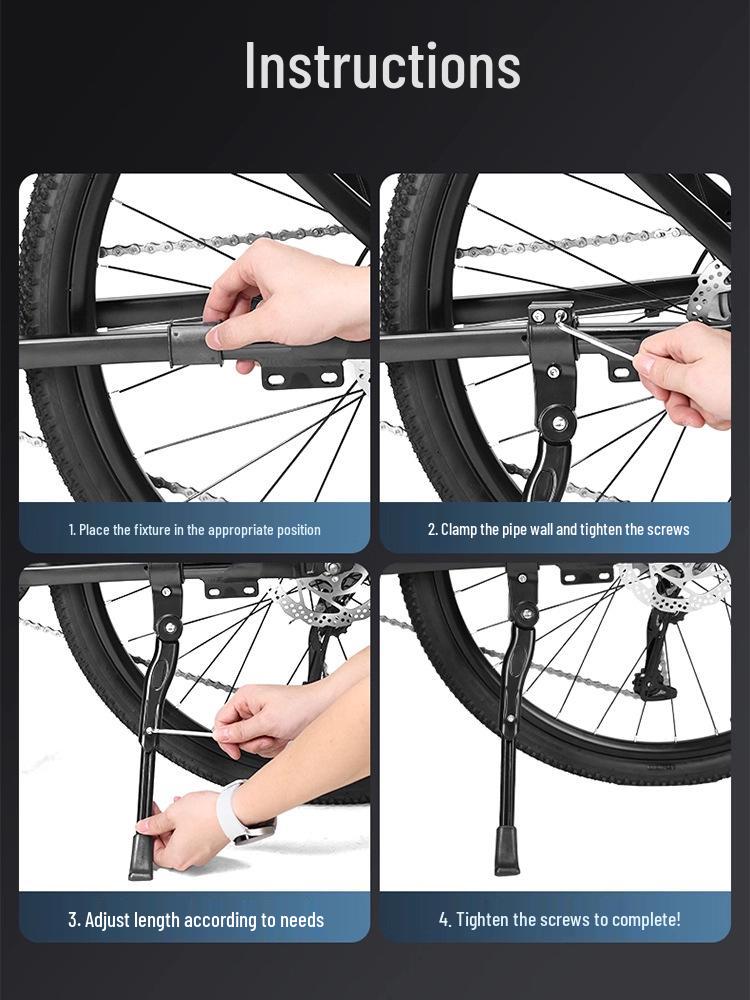 Instructions

1. Place the fixture in the appropriate position

2. Clamp the pipe wall and tighten the screws

3. Adjust length according to needs

4. Tighten the screws to complete!