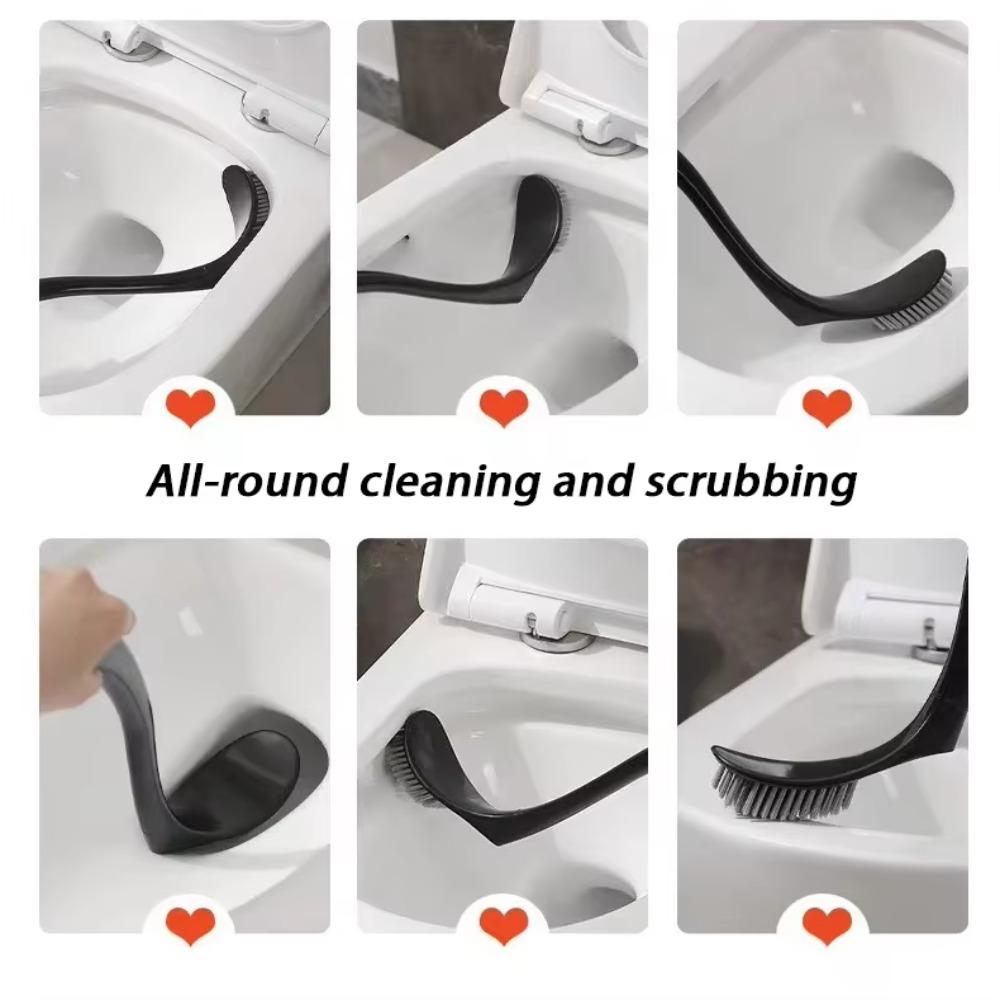 All-round cleaning and scrubbing