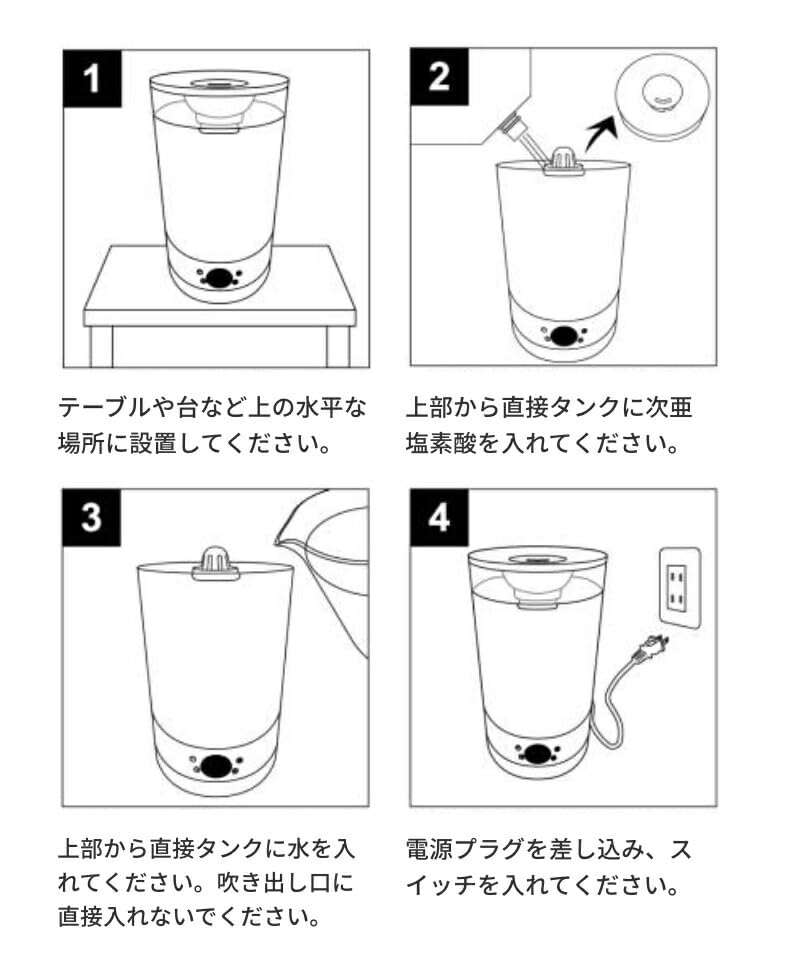 1

テーブルや台など上の水平な場所に設置してください。

2

上部から直接タンクに次亜塩素酸を入れてください。

3

上部から直接タンクに水を入れてください。吹き出し口に直接入れないでください。

4

電源プラグを差し込み、スイッチを入れてください。