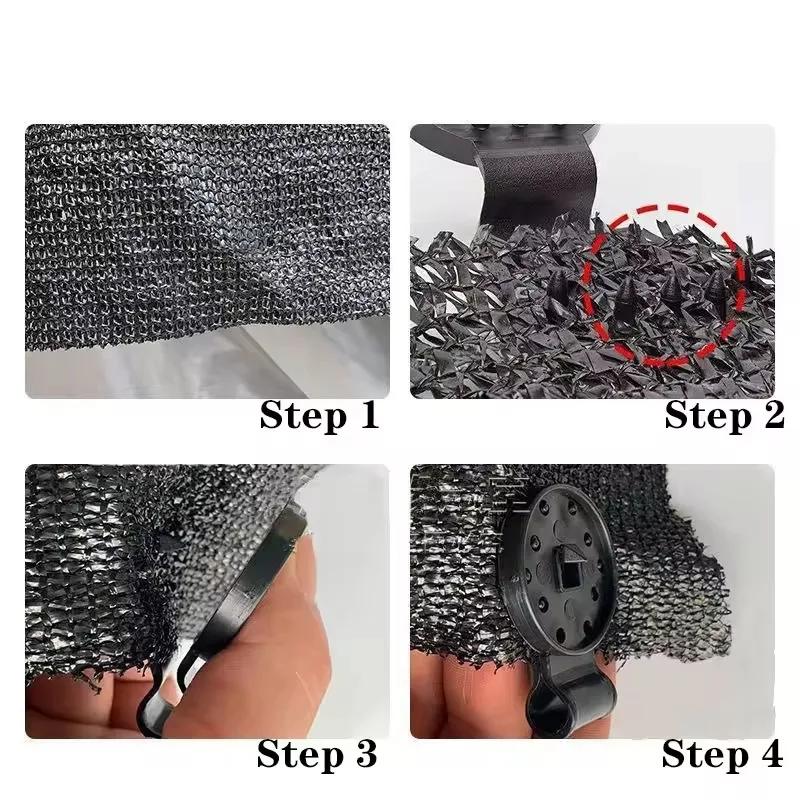 Step 1

Step 2

Step 3

Step 4