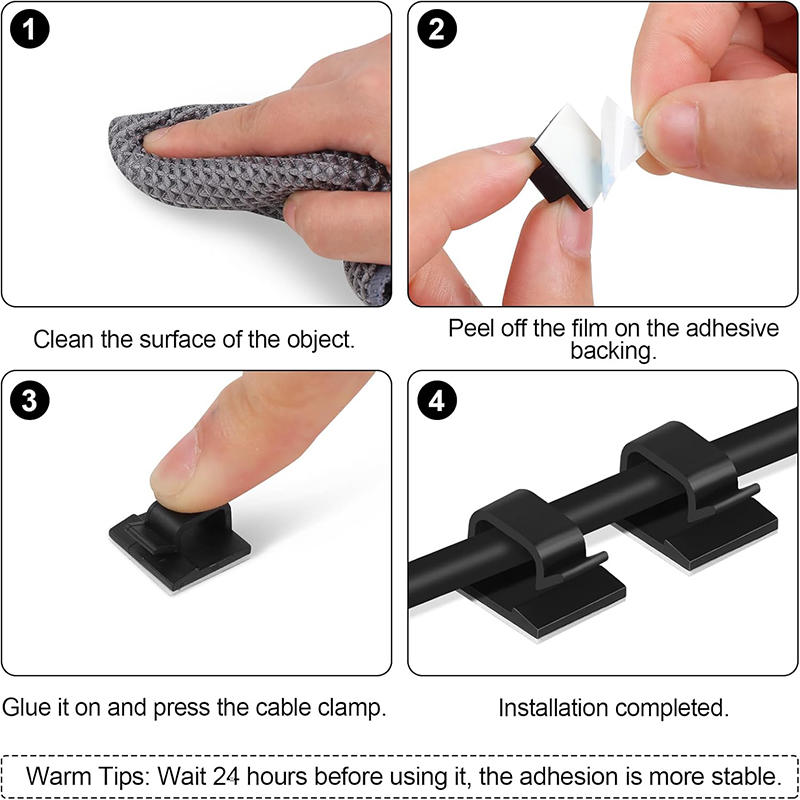 1

Clean the surface of the object.

2

Peel off the film on the adhesive backing.

3

Glue it on and press the cable clamp.

4

Installation completed.

Warm Tips: Wait 24 hours before using it, the adhesion is more stable.