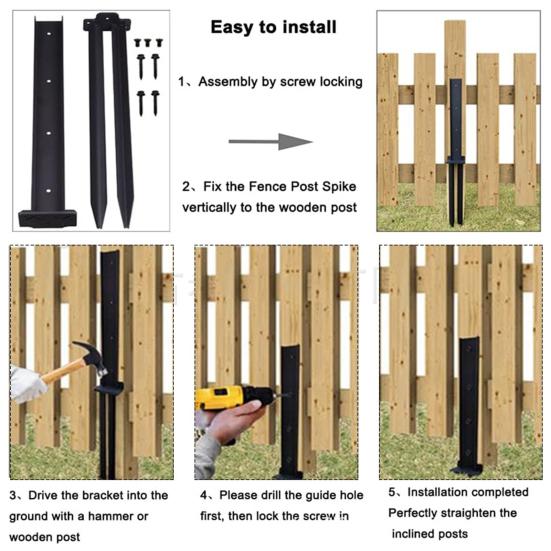 Easy to install

1、Assembly by screw locking

2、Fix the Fence Post Spike vertically to the wooden post

3、Drive the bracket into the ground with a hammer or wooden post

4、Please drill the guide hole first, then lock the screw in

5、Installation completed Perfectly straighten the inclined posts