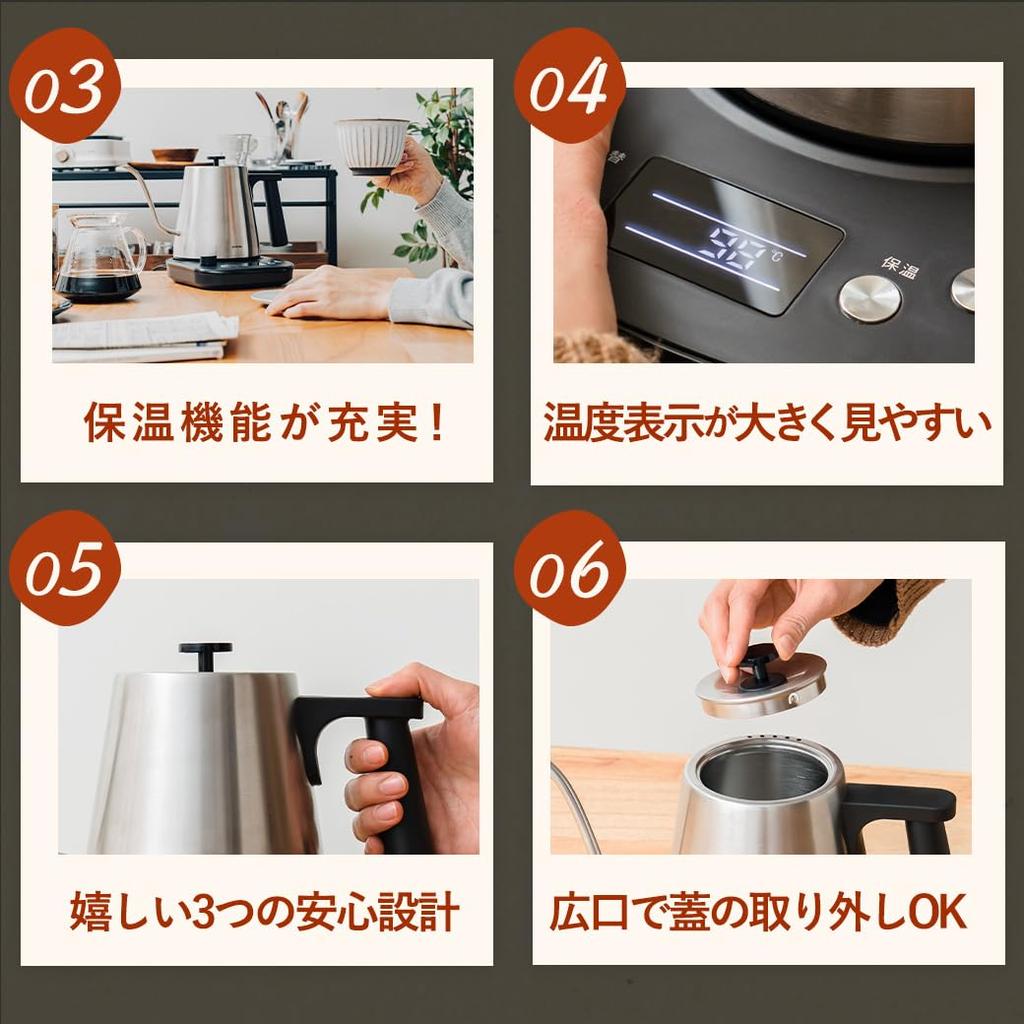 03

保温機能が充実！

04

98℃

保温

温度表示が大きく見やすい

05

嬉しい3つの安心設計

06

広口で蓋の取り外しOK